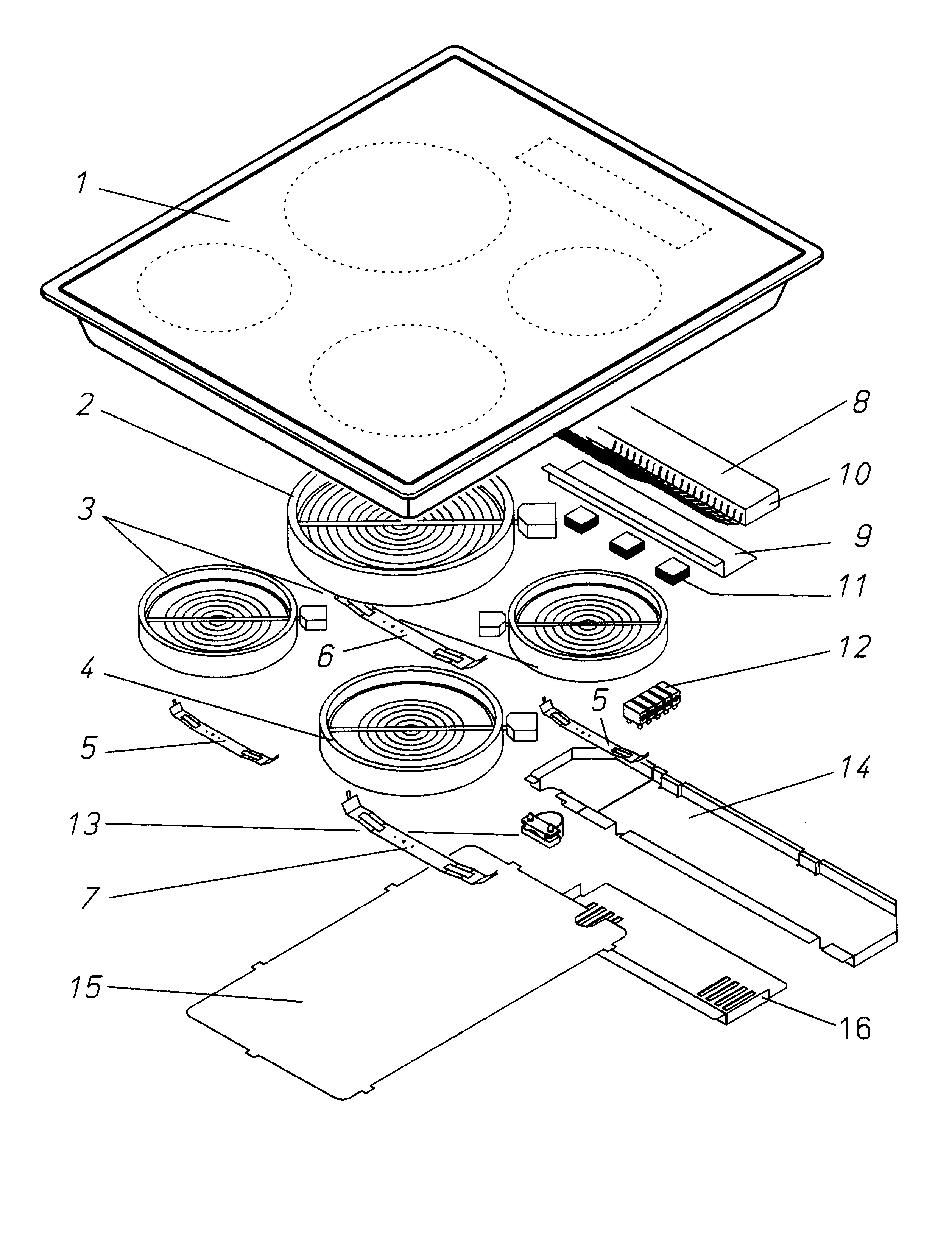 1
2
8
10
3
9
11
6
12
4
5
5
14
13
7
15
16