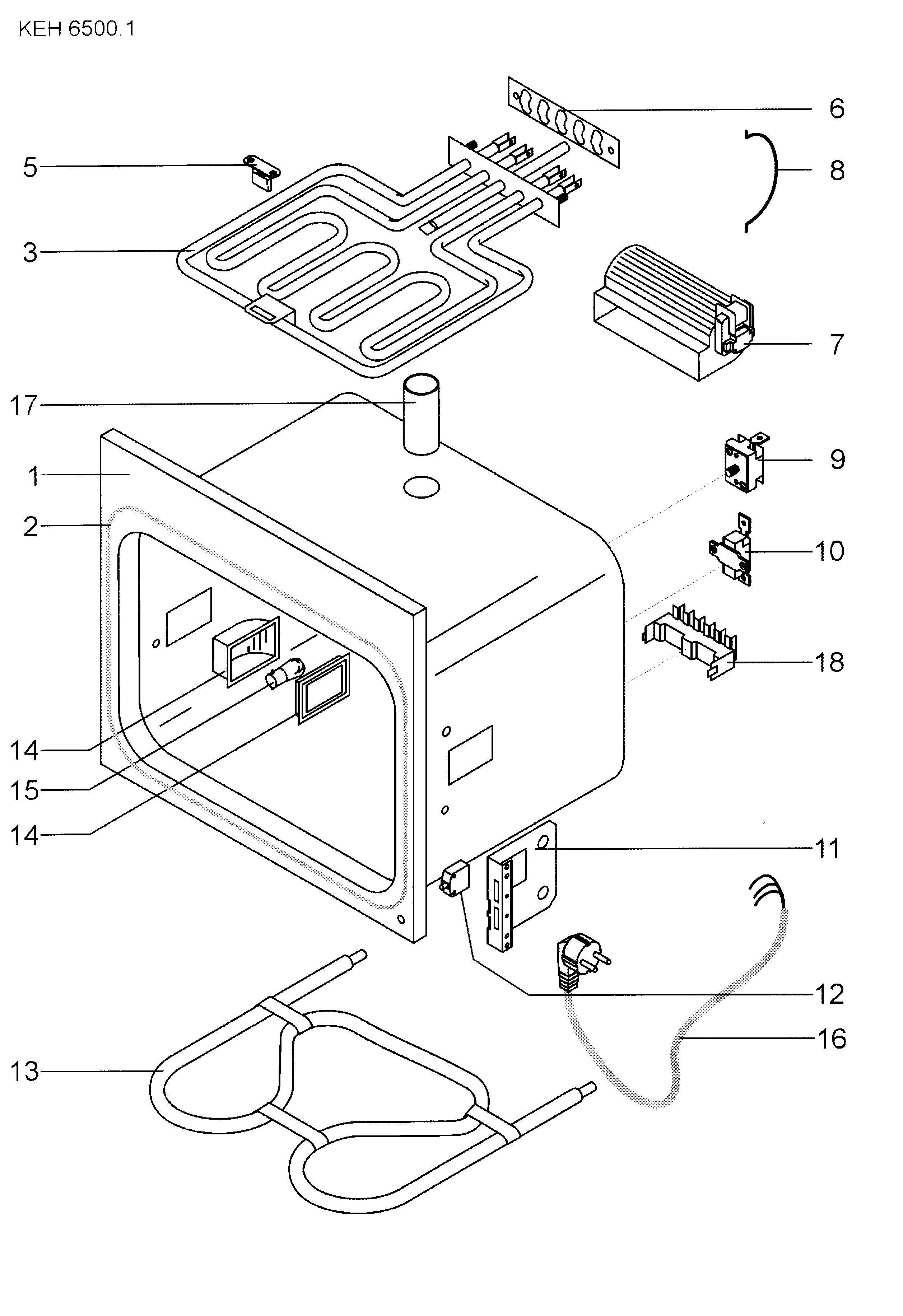 KEH 6500.1

6
5
8
3
7
17
9
1
2
10
18
14
15
14
11
12
16
13