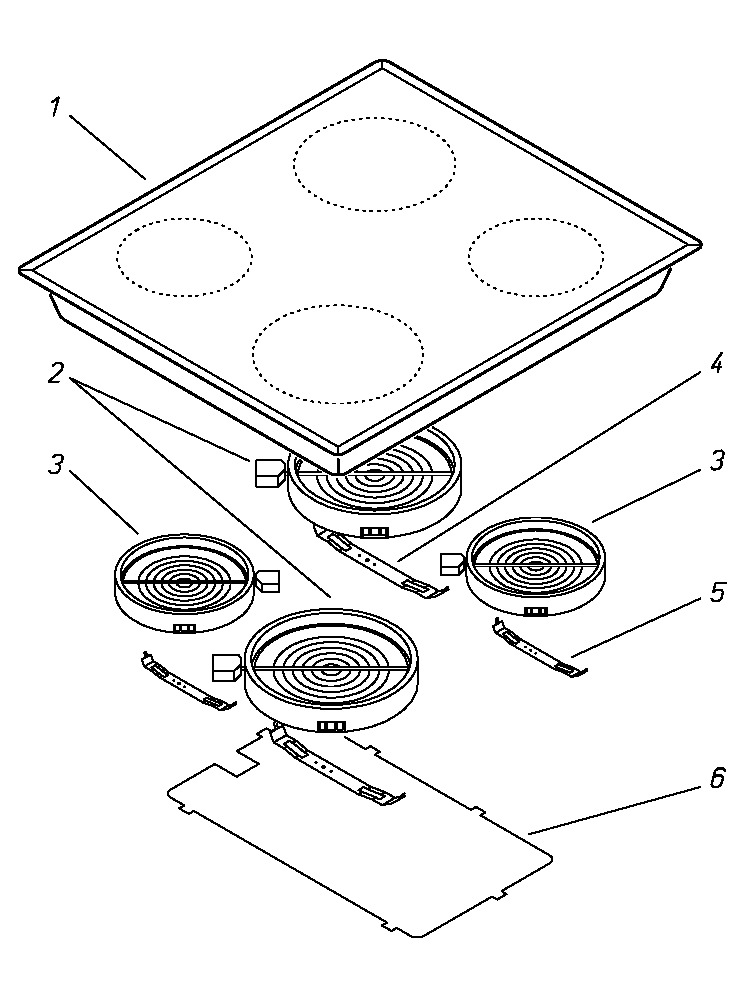 1
2
4
3
3
5
6