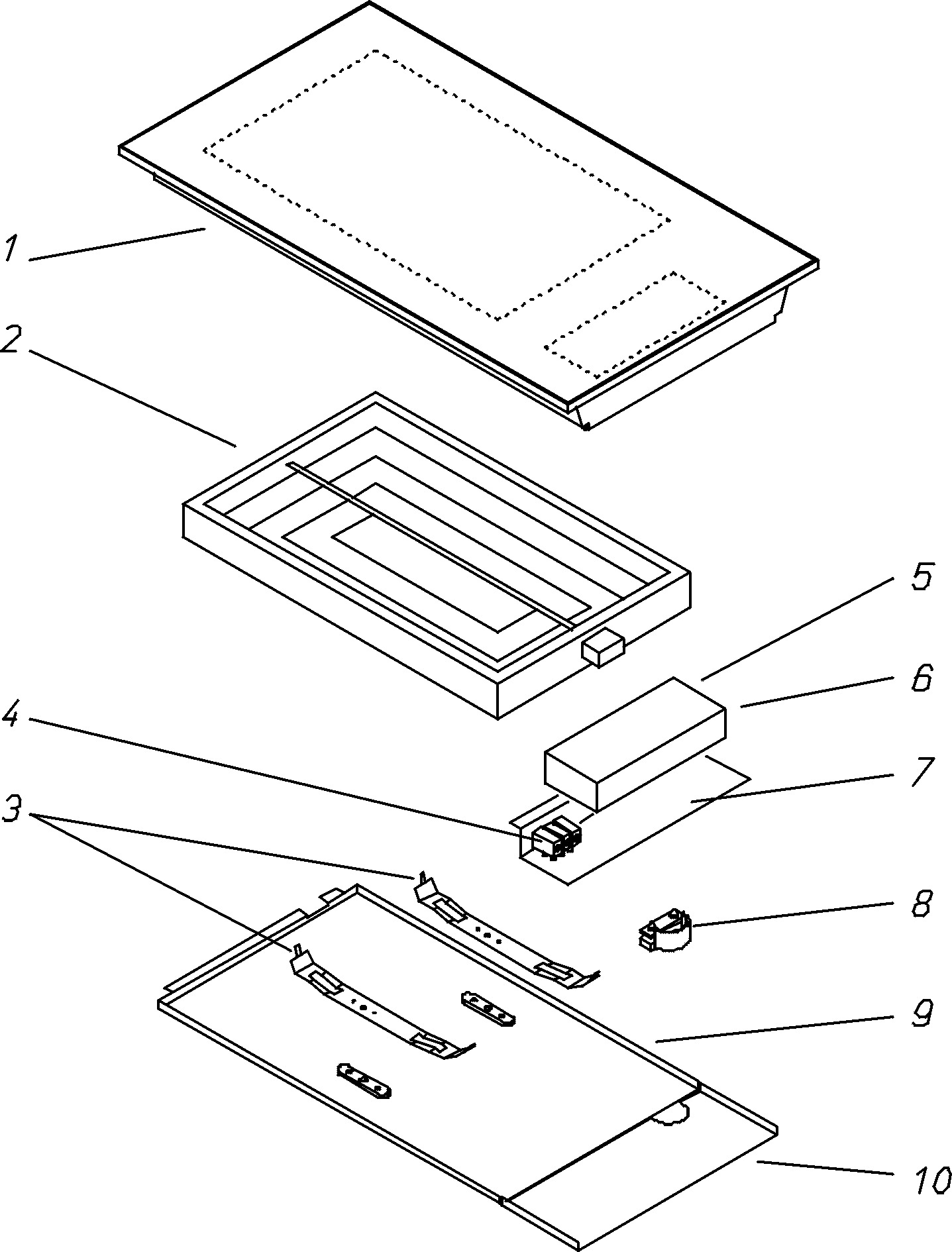 1
2
5
6
4
7
3
8
9
10