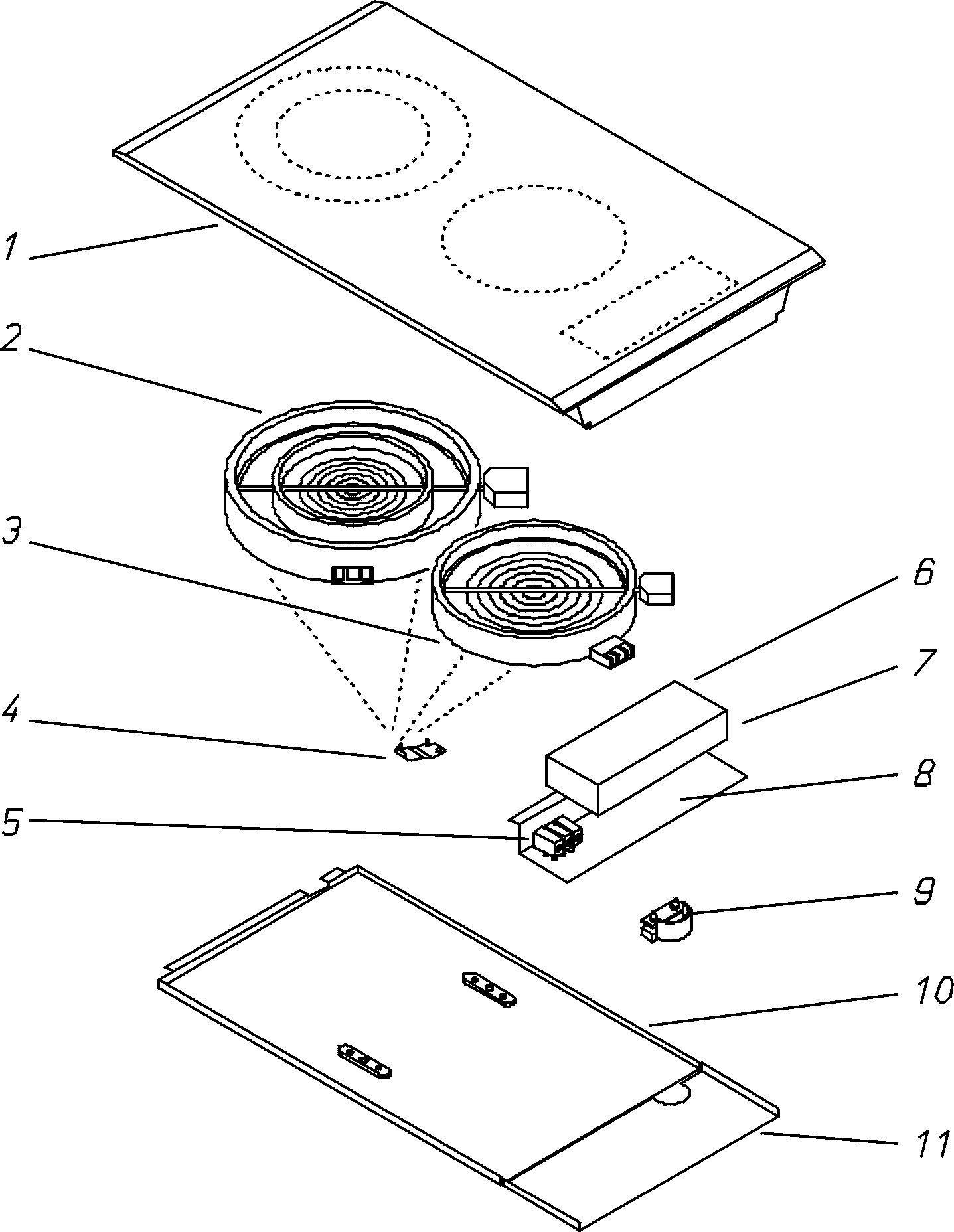 1
2
3
4
5
6
7
8
9
10
11