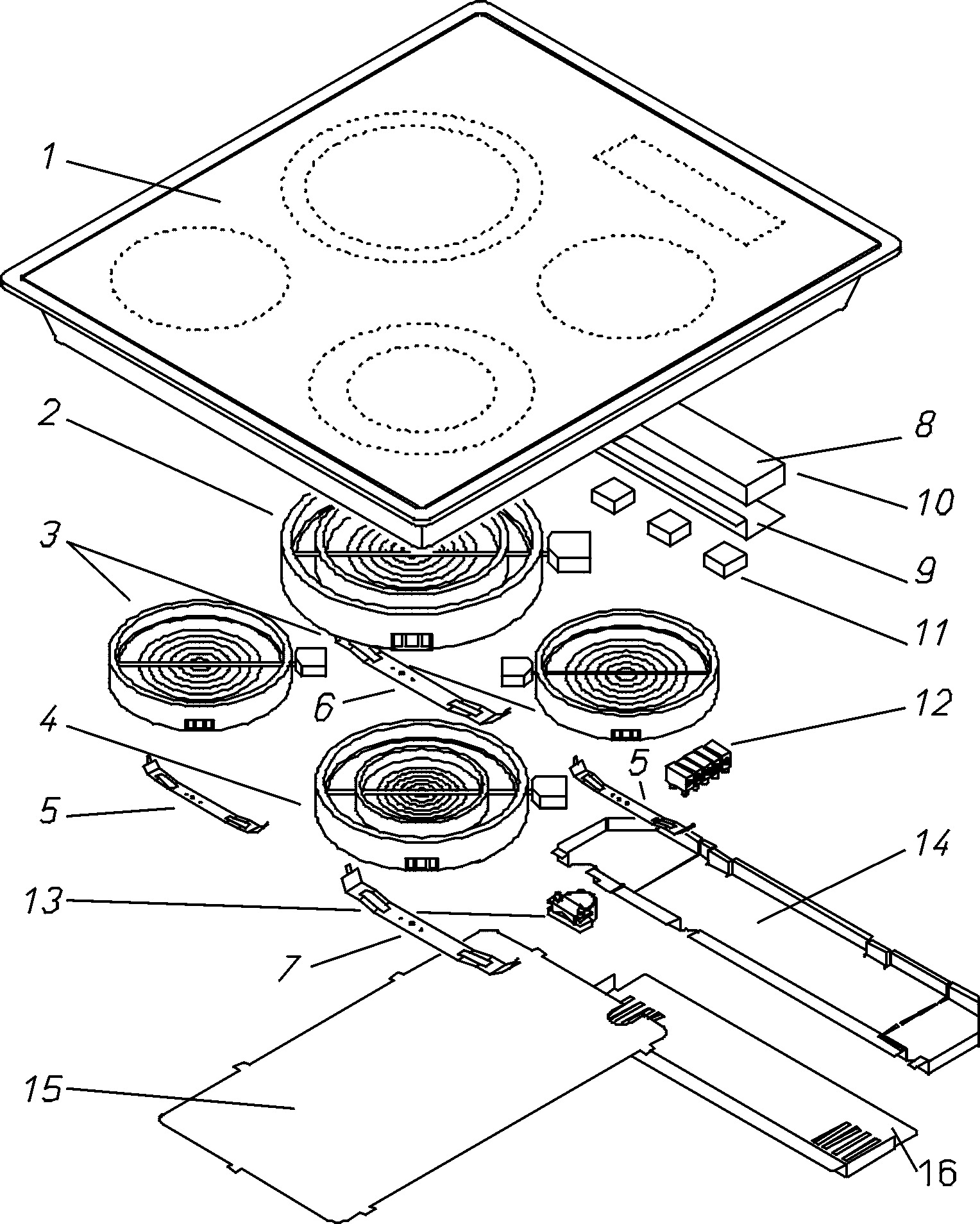 1
2
8
10
3
9
11
6
12
4
5
5
14
13
7
15
16