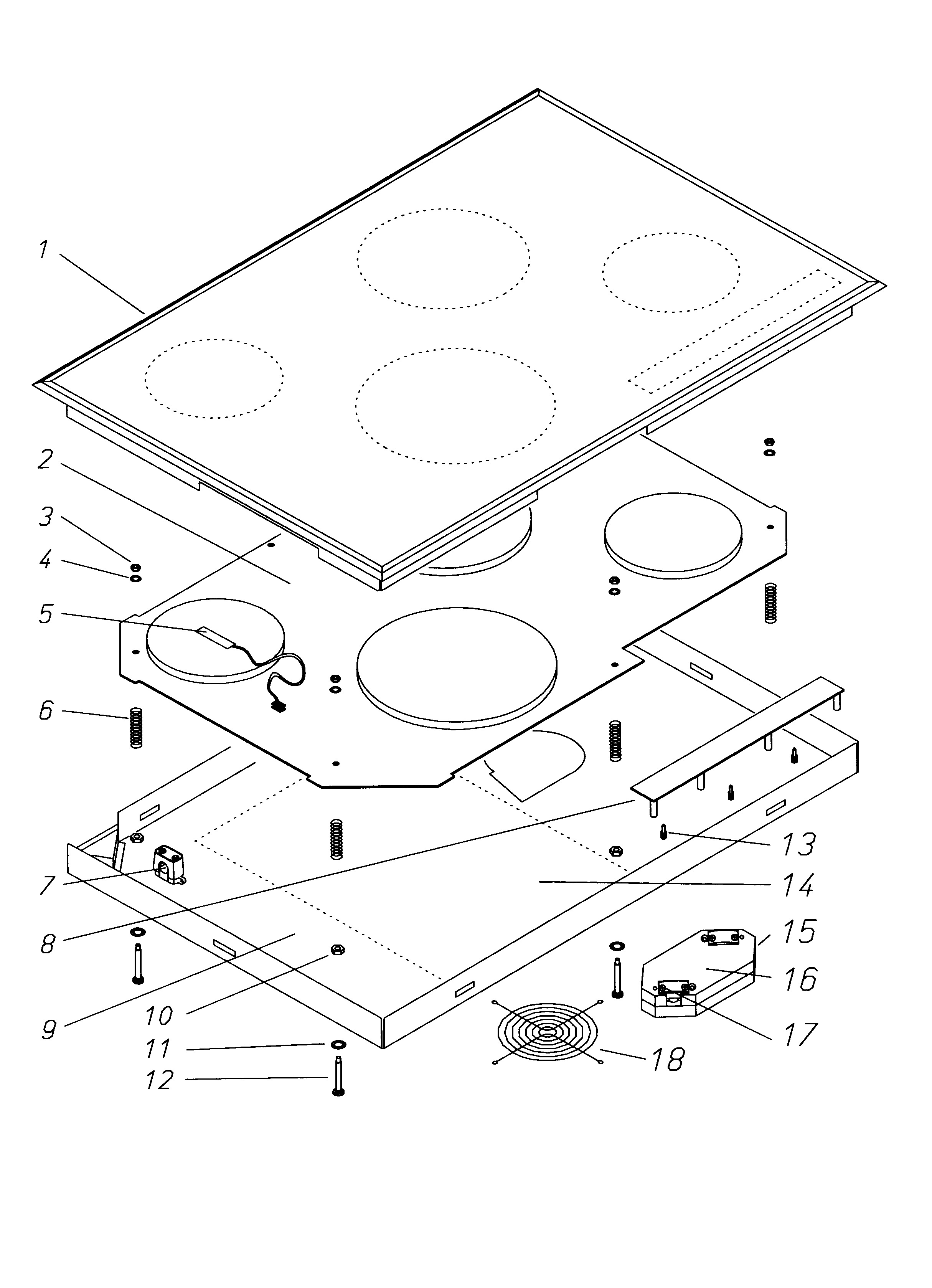 1
2
3
4
5
6
7
8
9
10
11
12
13
14
15
16
17
18