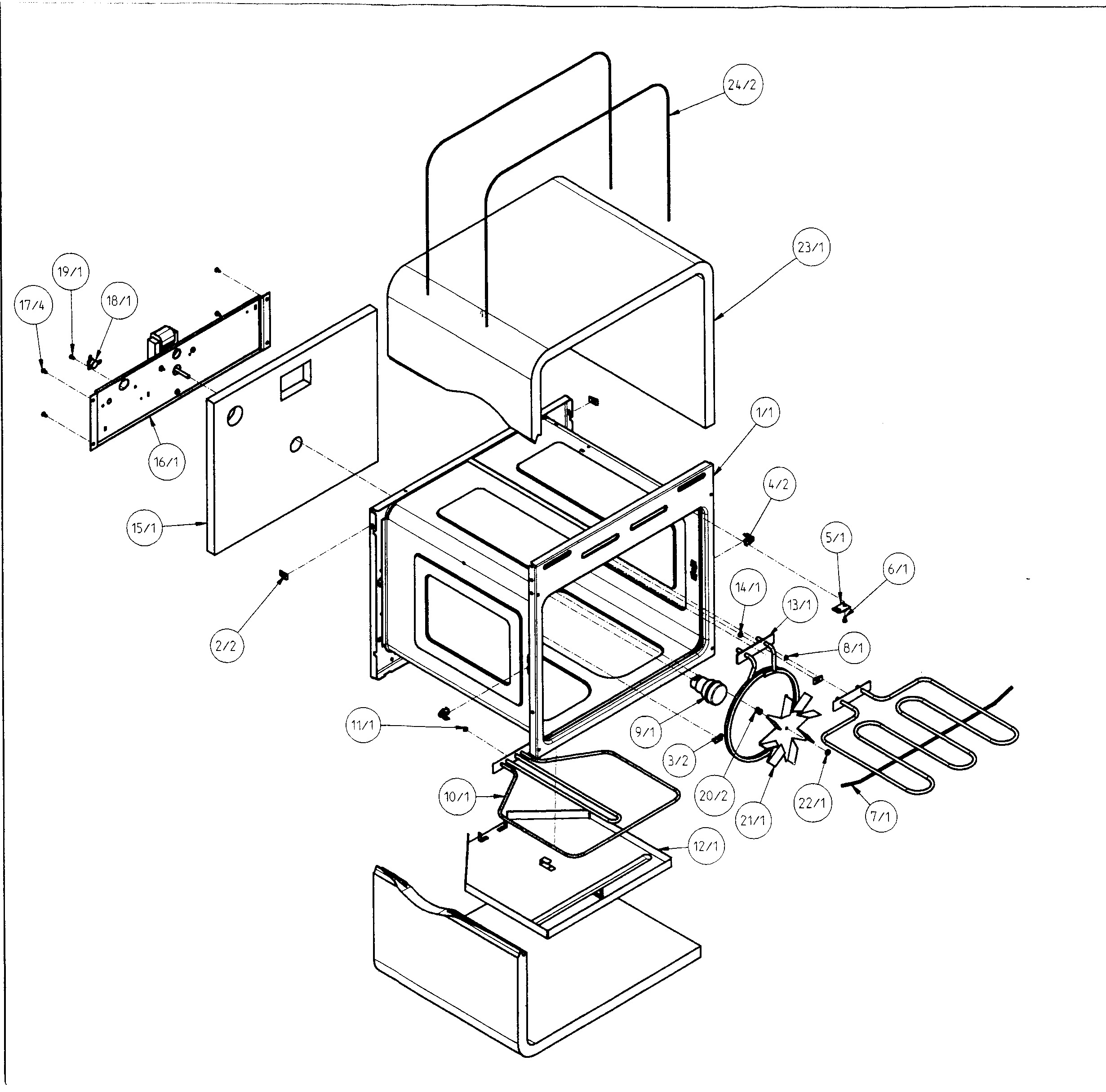 24/2
23/1
19/1
18/1
17/4
16/1
15/1
1/1
4/2
5/1
6/1
14/1
13/1
8/1
2/2
11/1
9/1
3/2
20/2
21/1
22/1
7/1
10/1
12/1