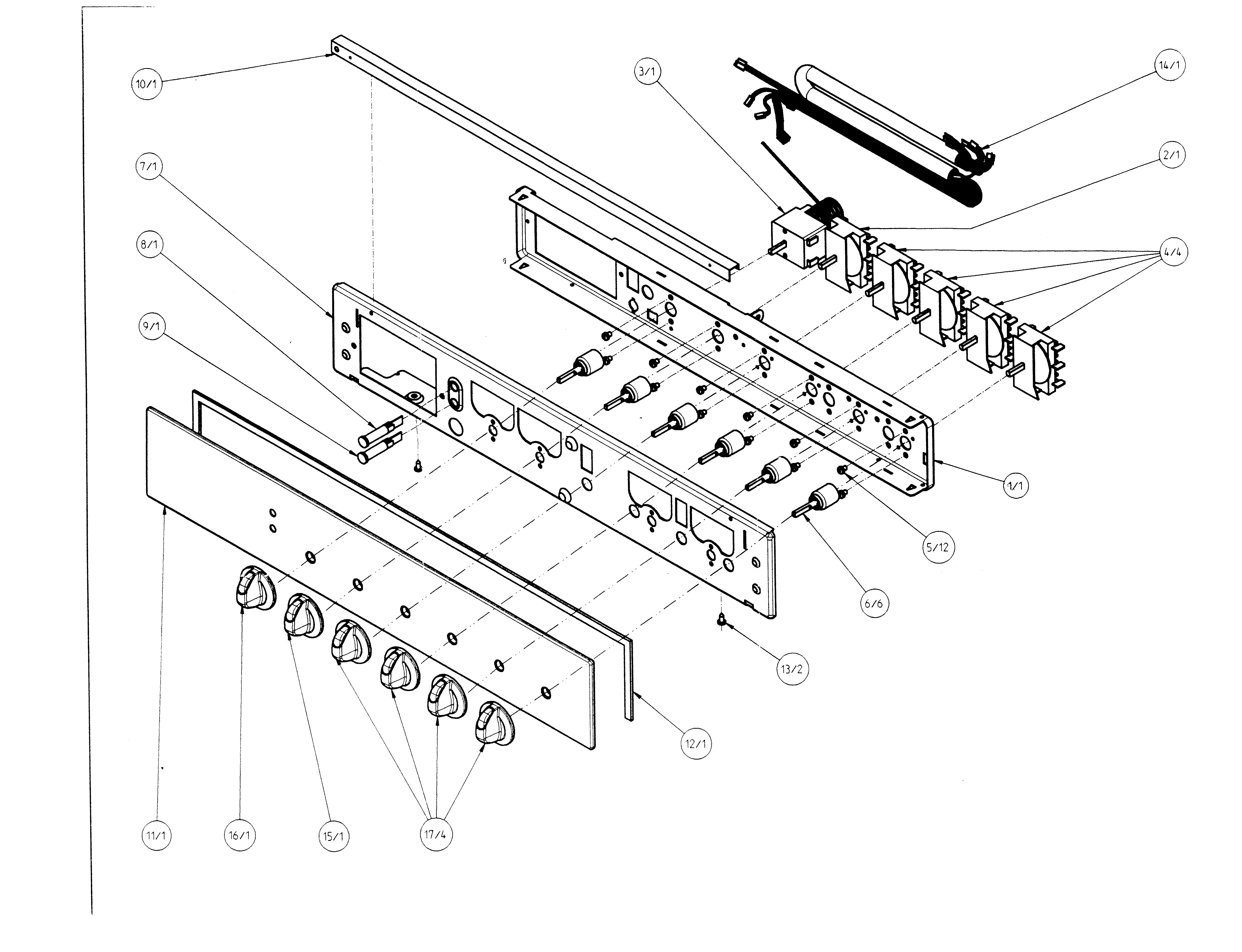 10/1

3/1

14/1

7/1

2/1

8/1

4/4

9/1

1/1

5/12

6/6

13/2

12/1

11/1

16/1

15/1

17/4