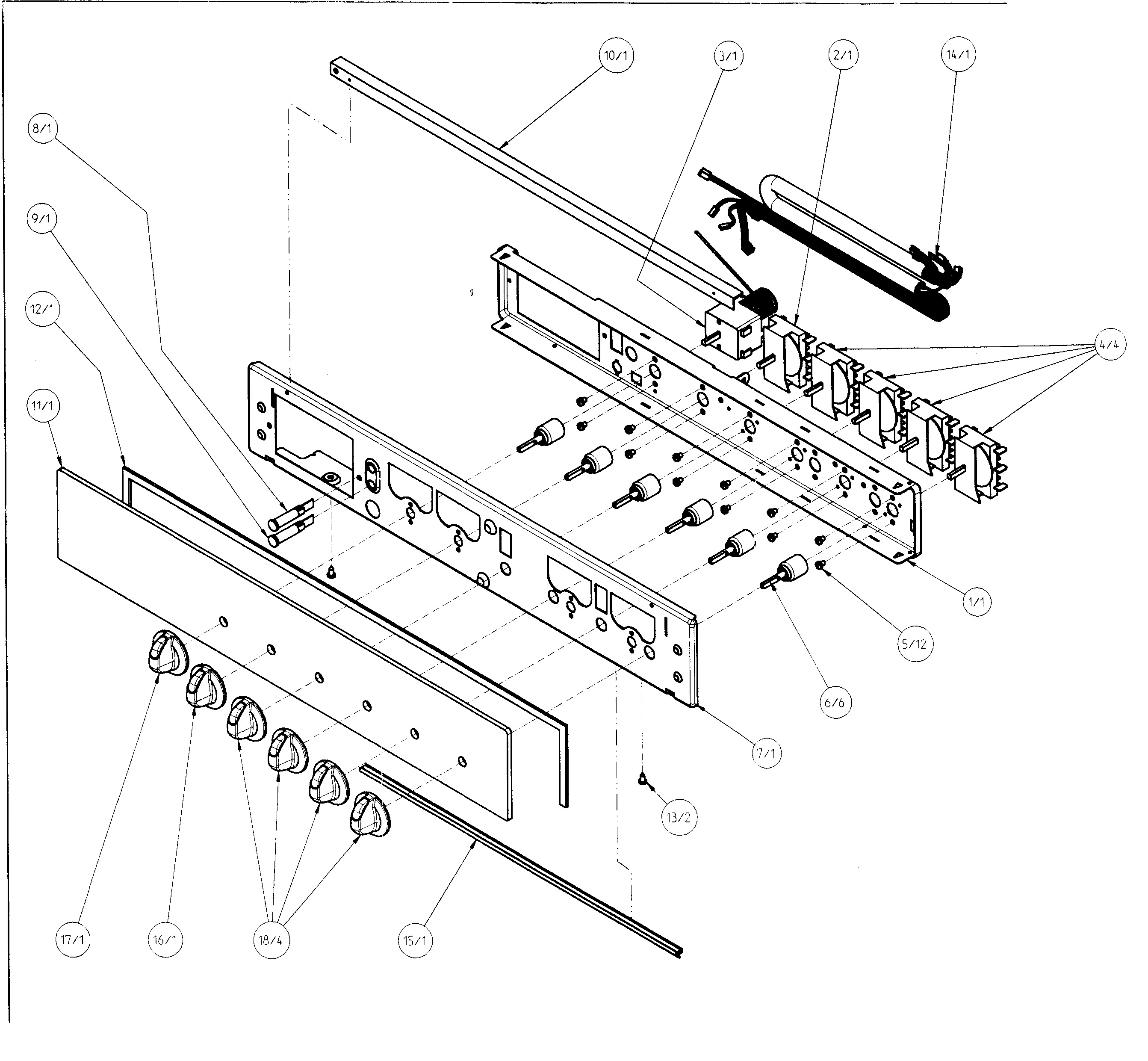 10/1
3/1
2/1
14/1
8/1
9/1
12/1
11/1
4/4
1/1
5/12
6/6
7/1
13/2
17/1
16/1
18/4
15/1