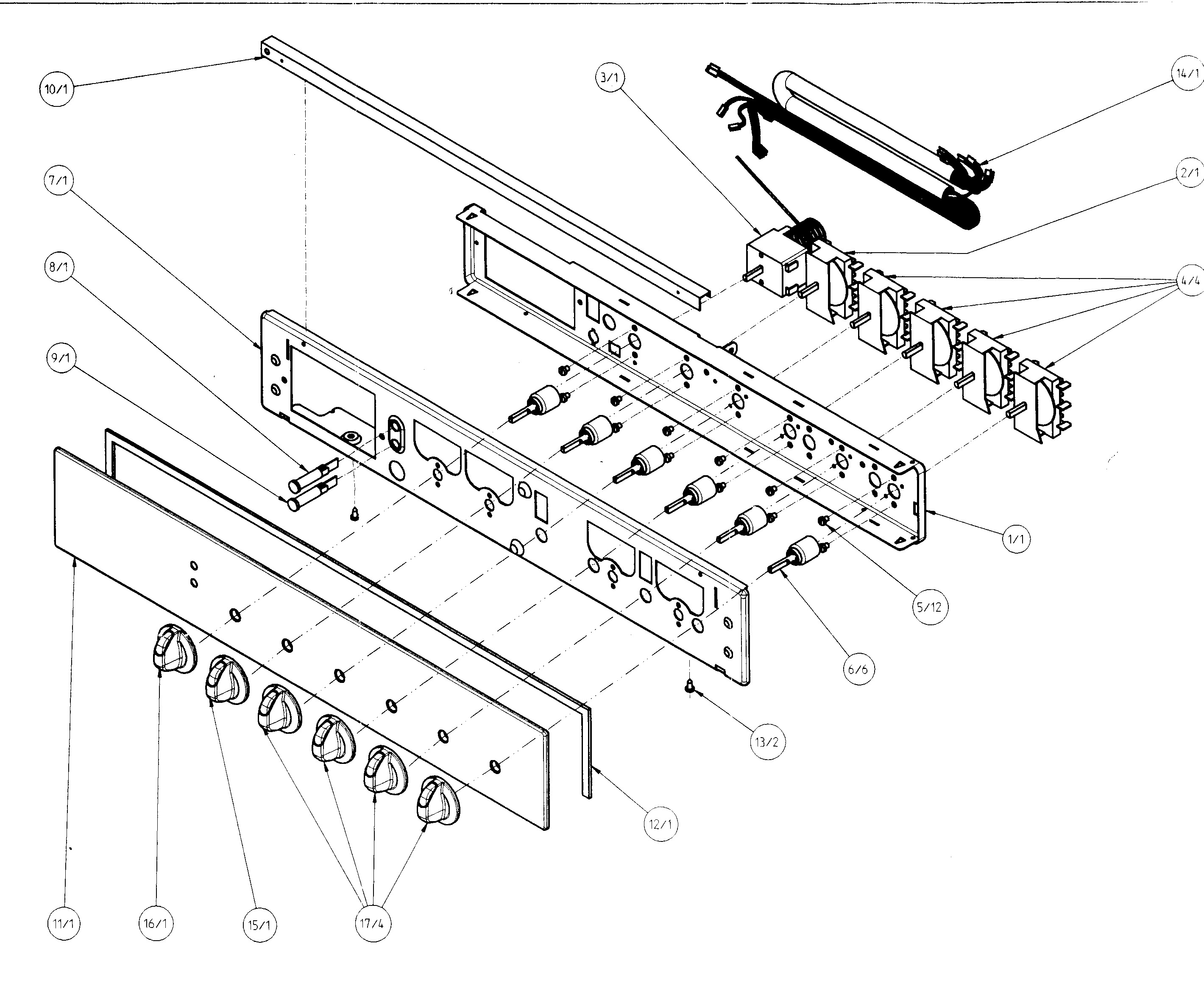 10/1

3/1

14/1

7/1

2/1

8/1

4/4

9/1

1/1

5/12

6/6

13/2

12/1

11/1

16/1

15/1

17/4