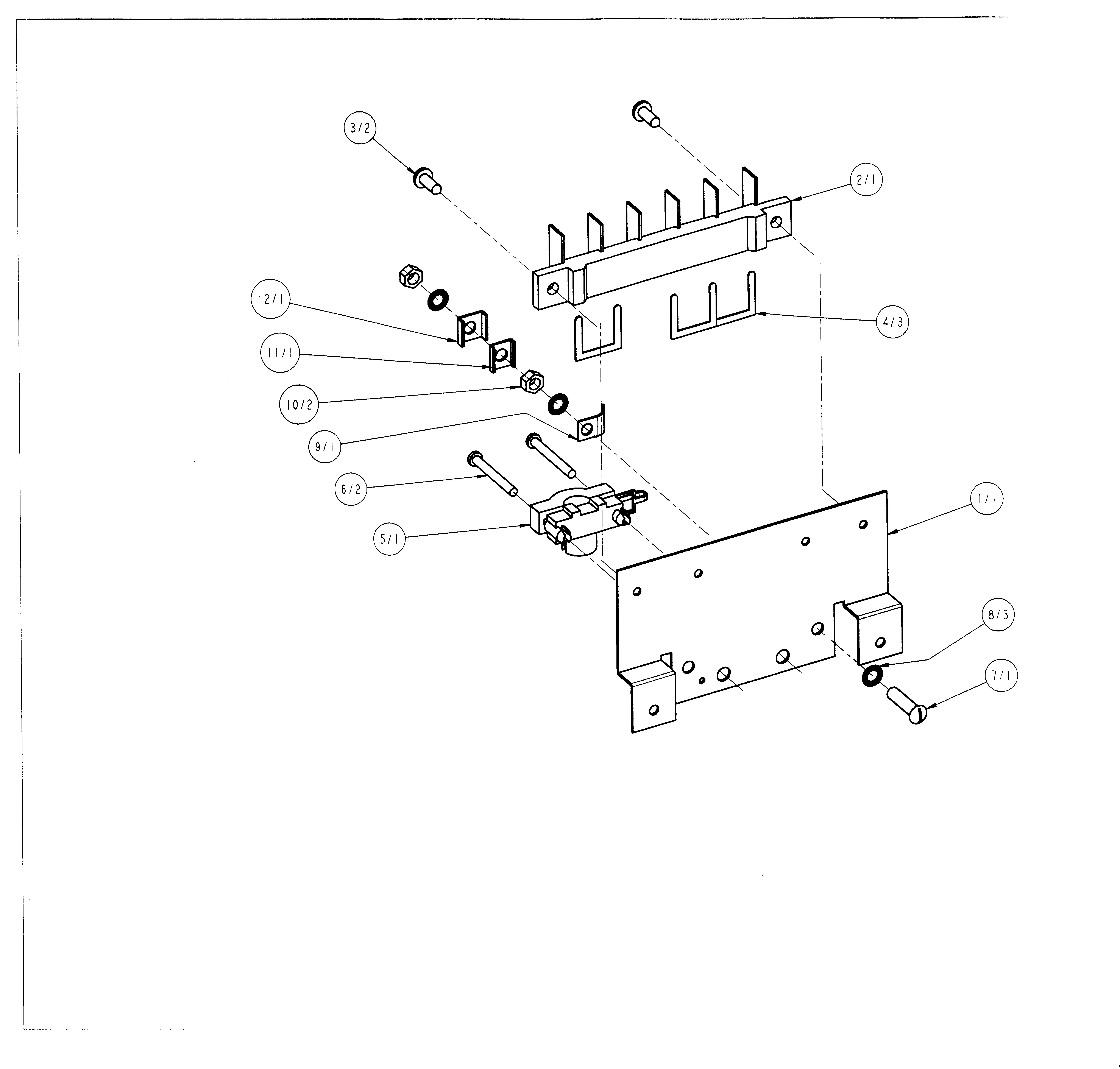 3/2

2/1

12/1

4/3

11/1

10/2

9/1

6/2

1/1

5/1

8/3

7/1