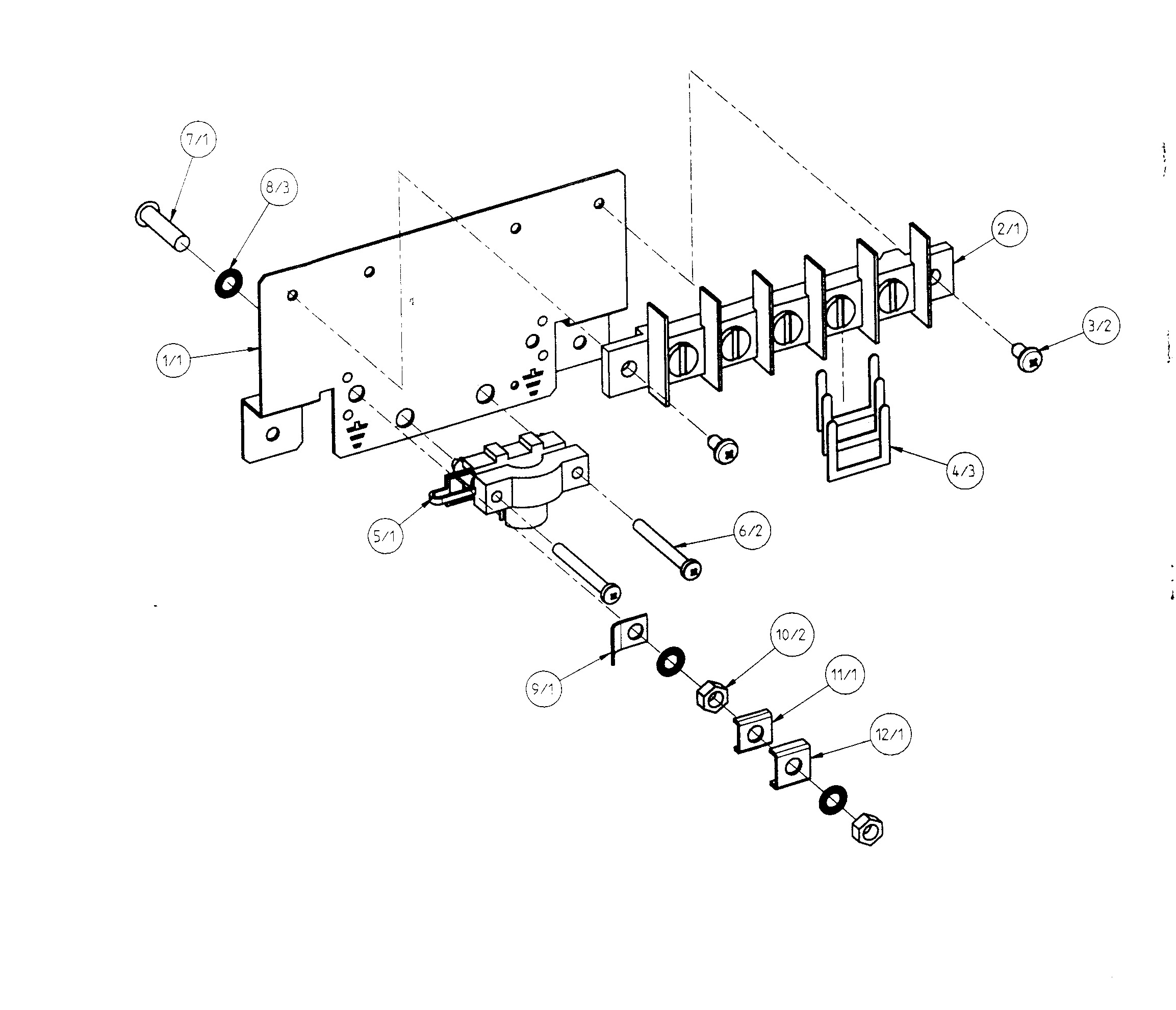 7/1
8/3
2/1
3/2
1/1
4/3
5/1
6/2
10/2
11/1
9/1
12/1