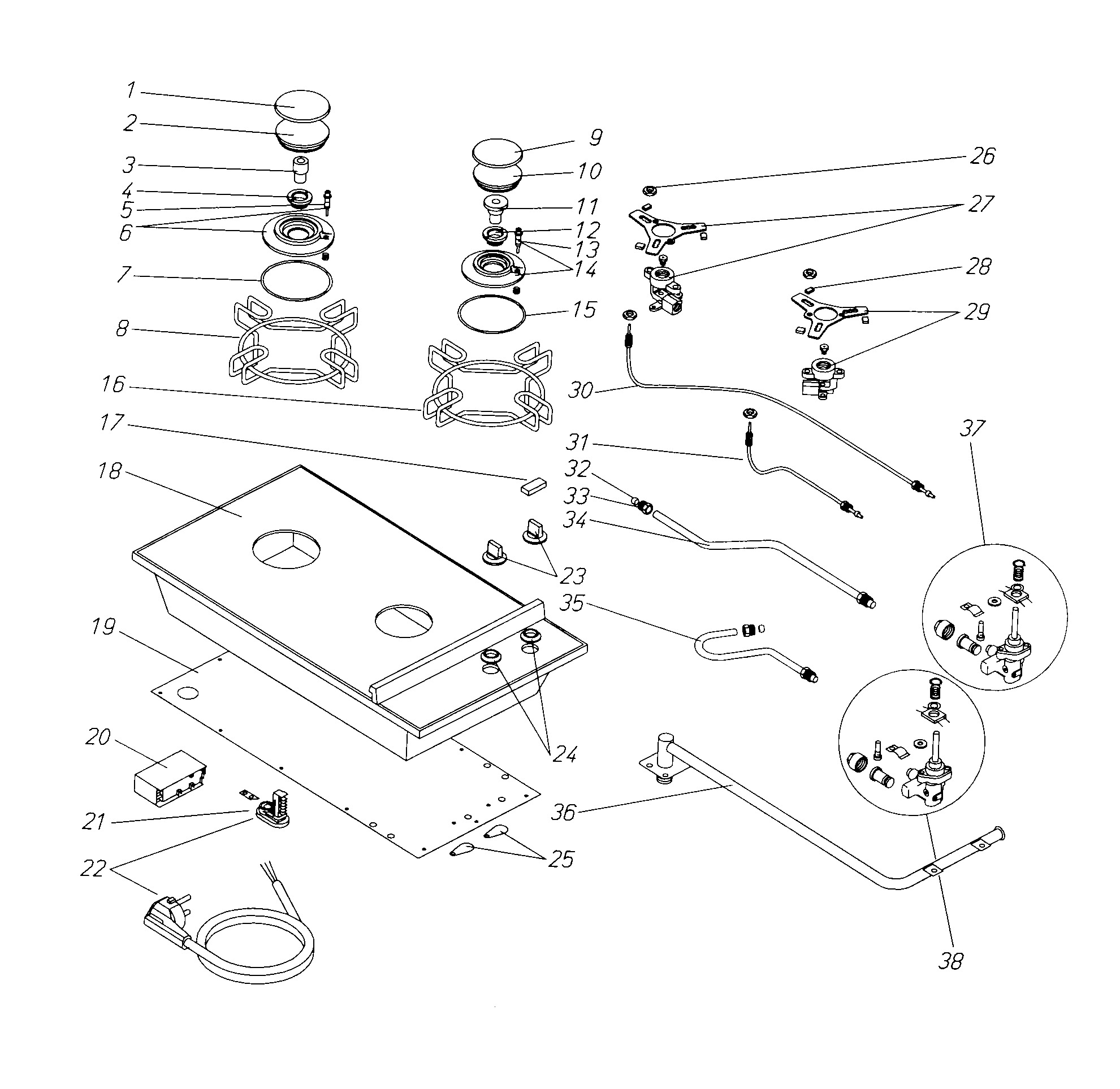 1
2
3
4
5
6
7
8
9
10
11
12
13
14
15
16
17
18
19
20
21
22
23
24
25
26
27
28
29
30
31
32
33
34
35
36
37
38