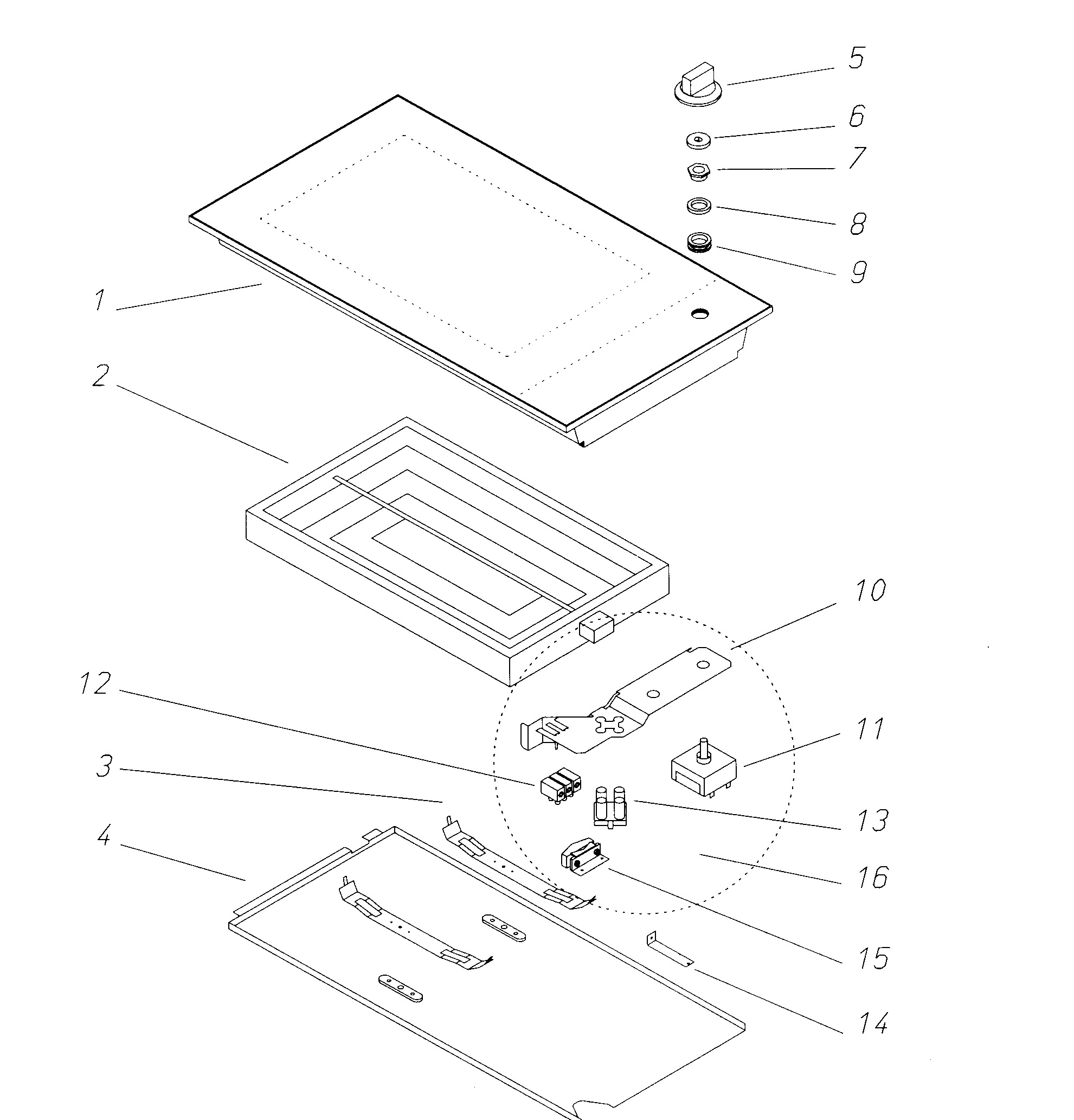 5
6
7
8
9
1
2
10
12
11
3
13
4
16
15
14