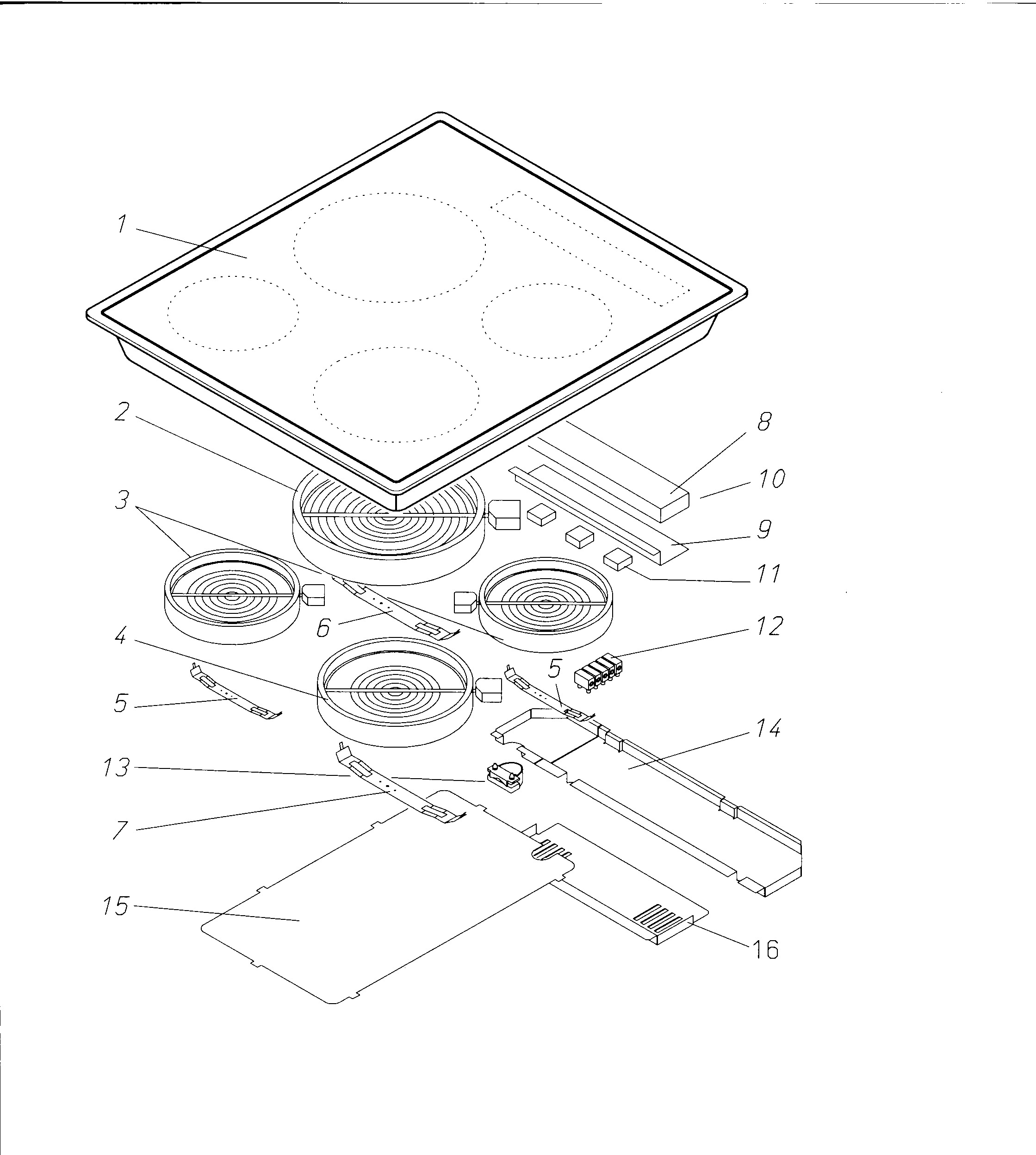 1
2
8
10
3
9
11
6
12
4
5
5
14
13
7
15
16