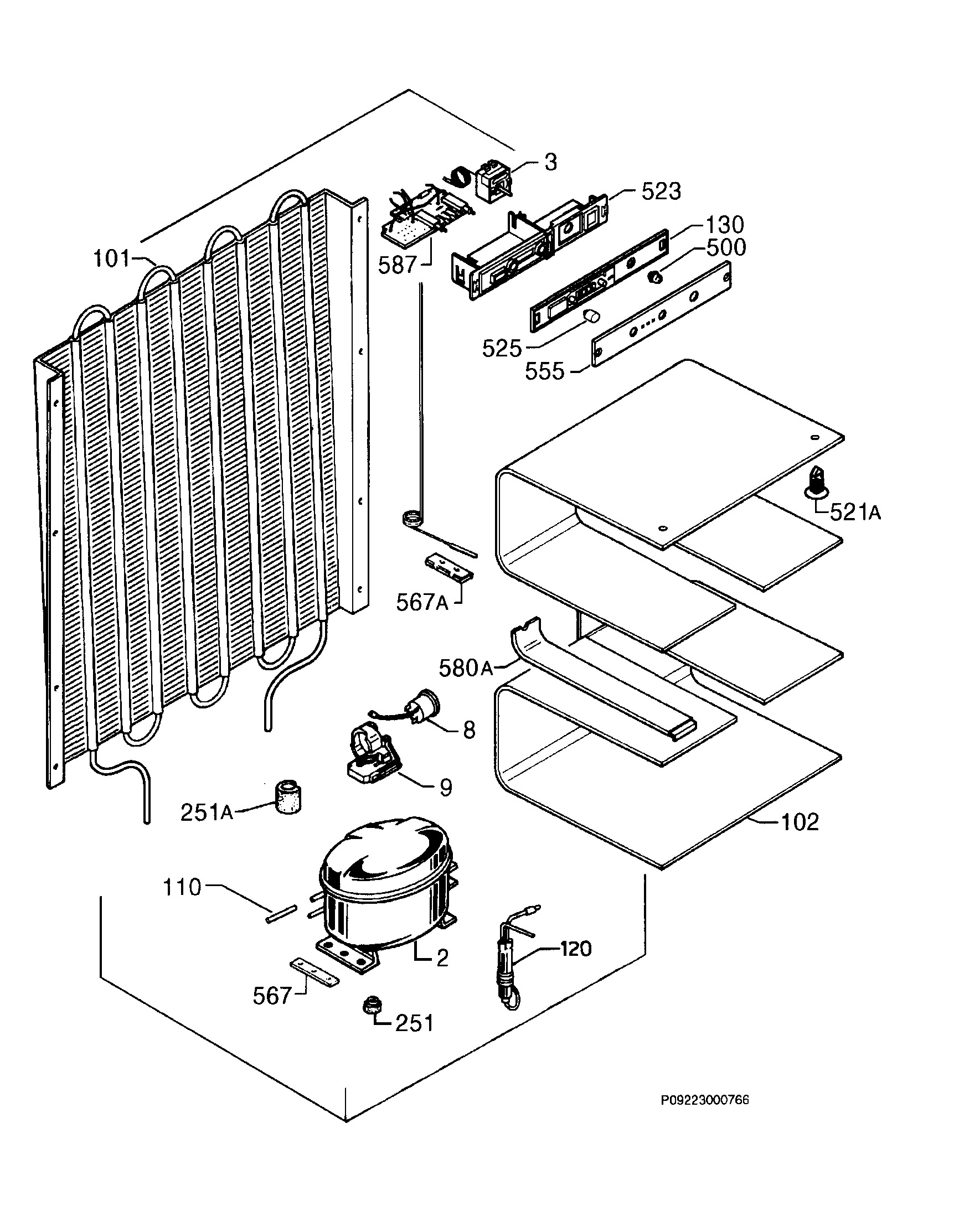 3
523
130
500
101
587
525
555
521A
567A
580A
8
9
251A
102
110
2
120
567
251
P09223000766