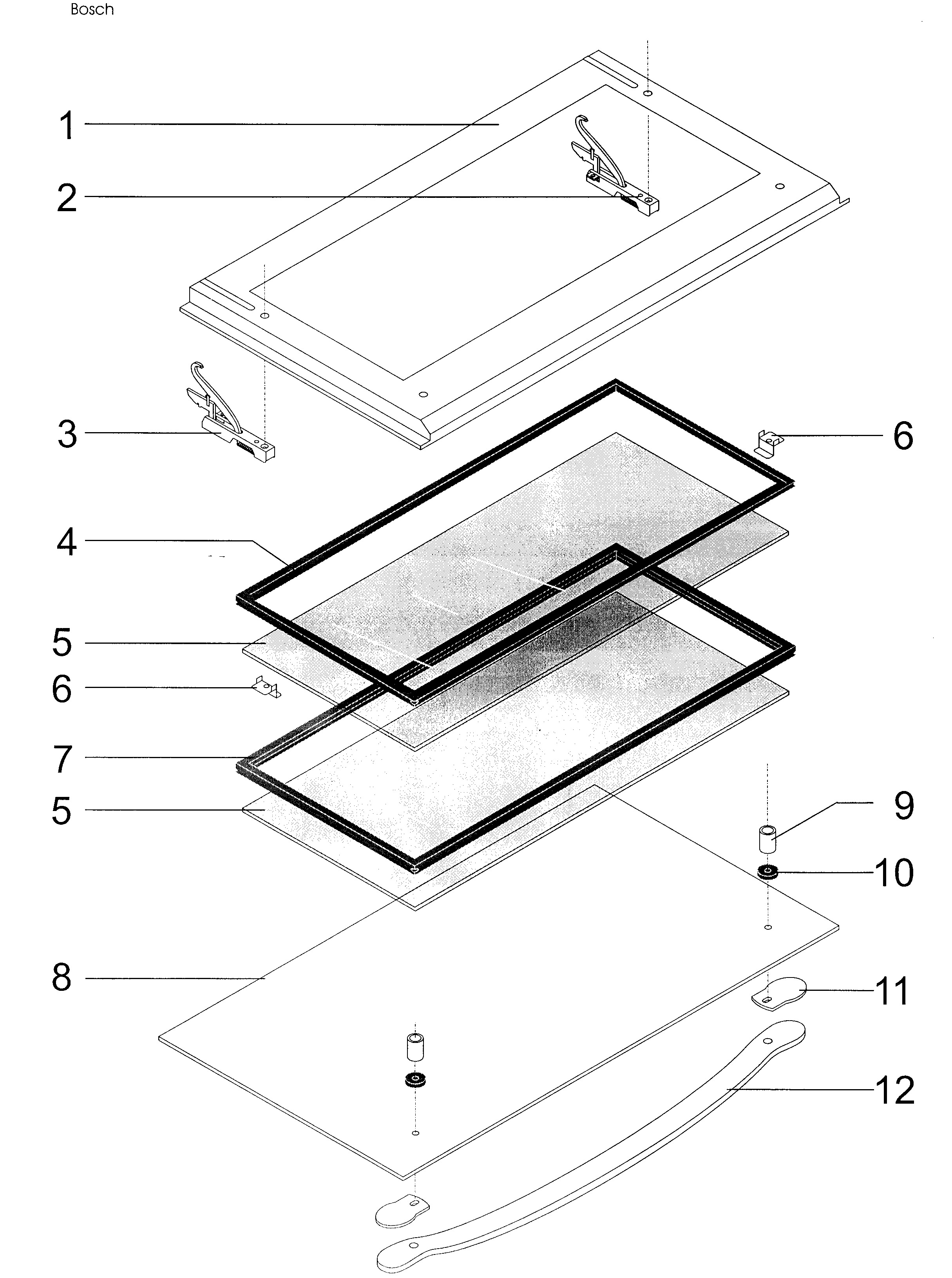 Bosch

1

2

3

6

4

5

6

7

5

9

10

8

11

12