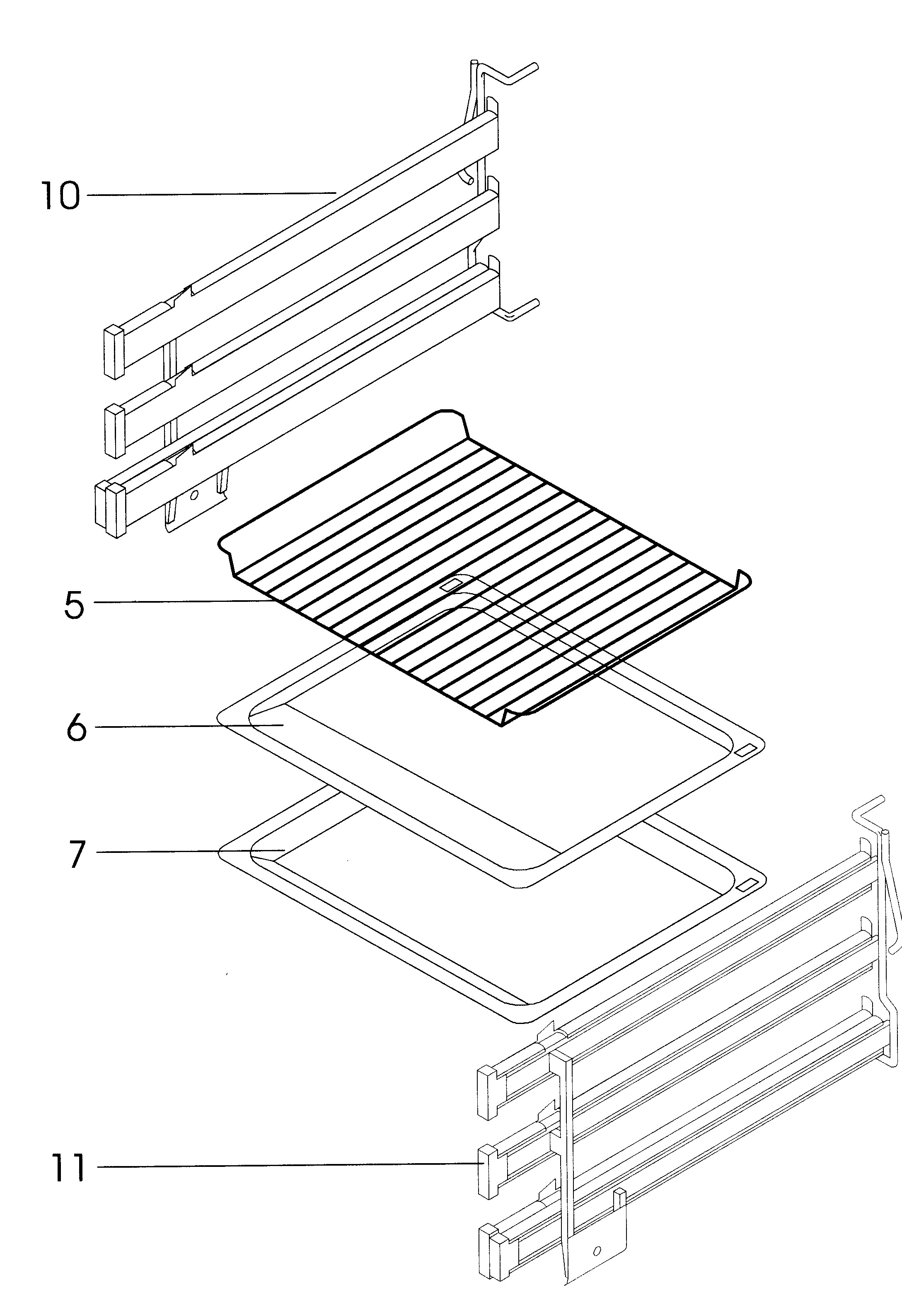 10

5

6

7

11