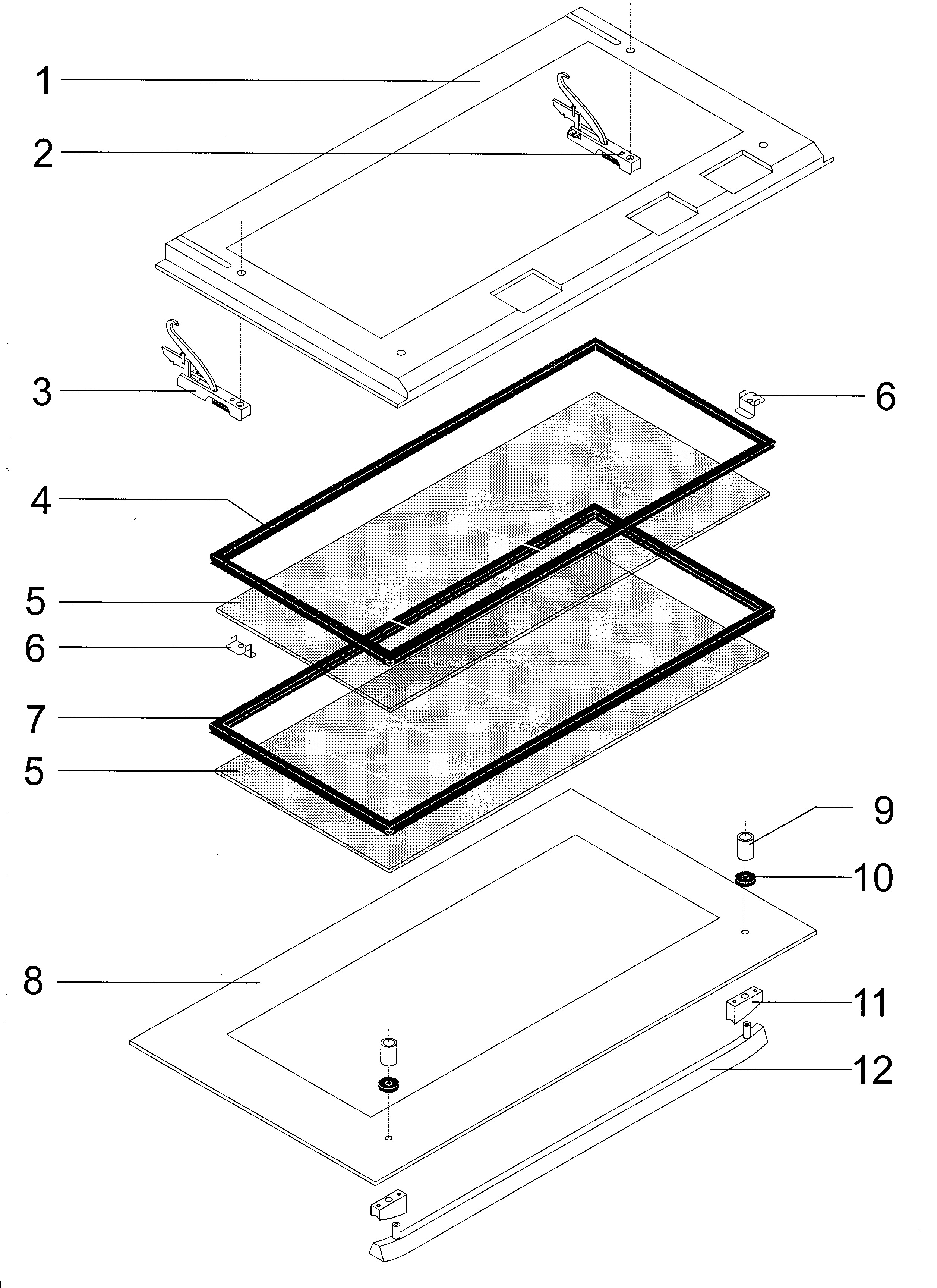 1
2
3
6
4
5
6
7
5
9
10
8
11
12