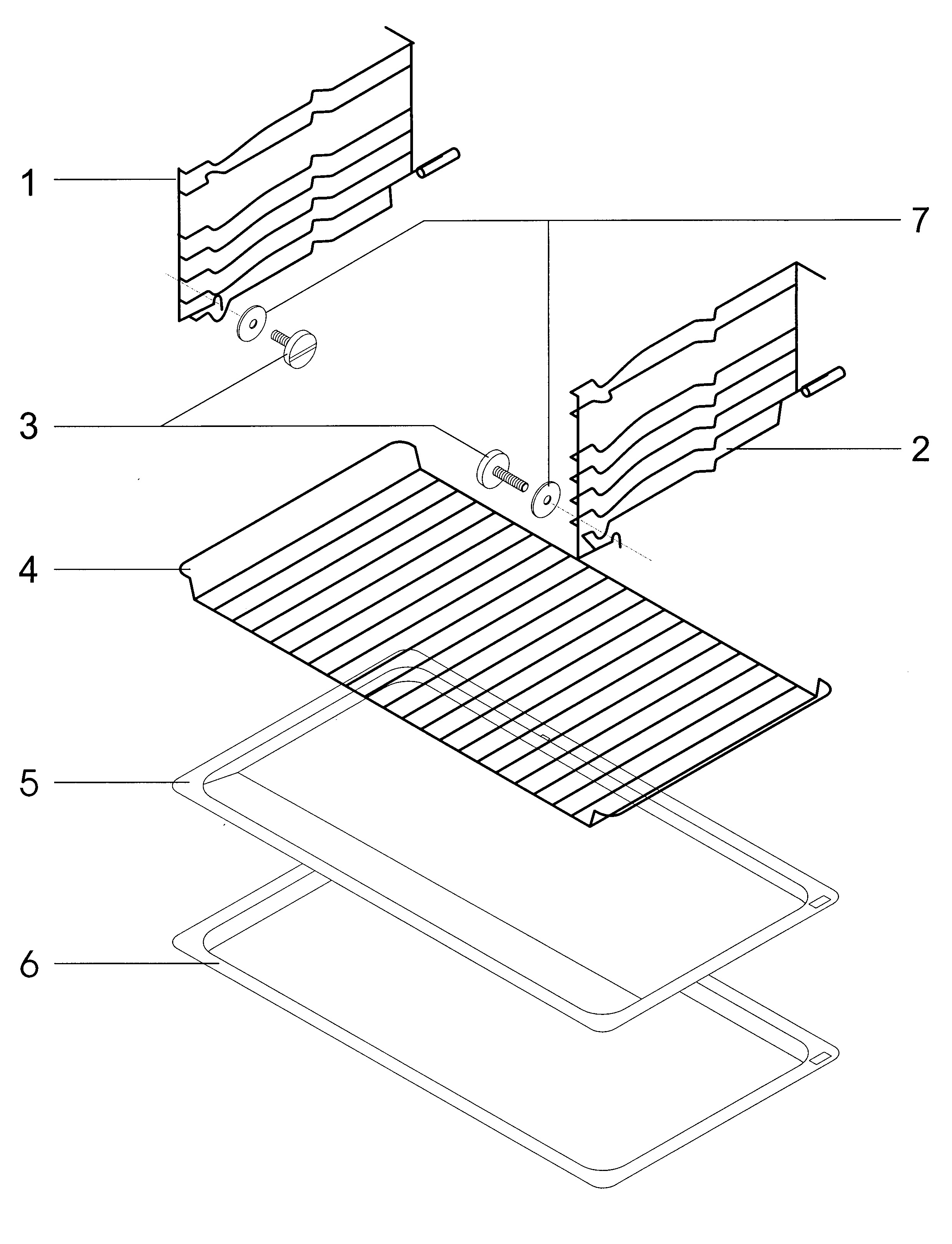 1
7
3
2
4
5
6