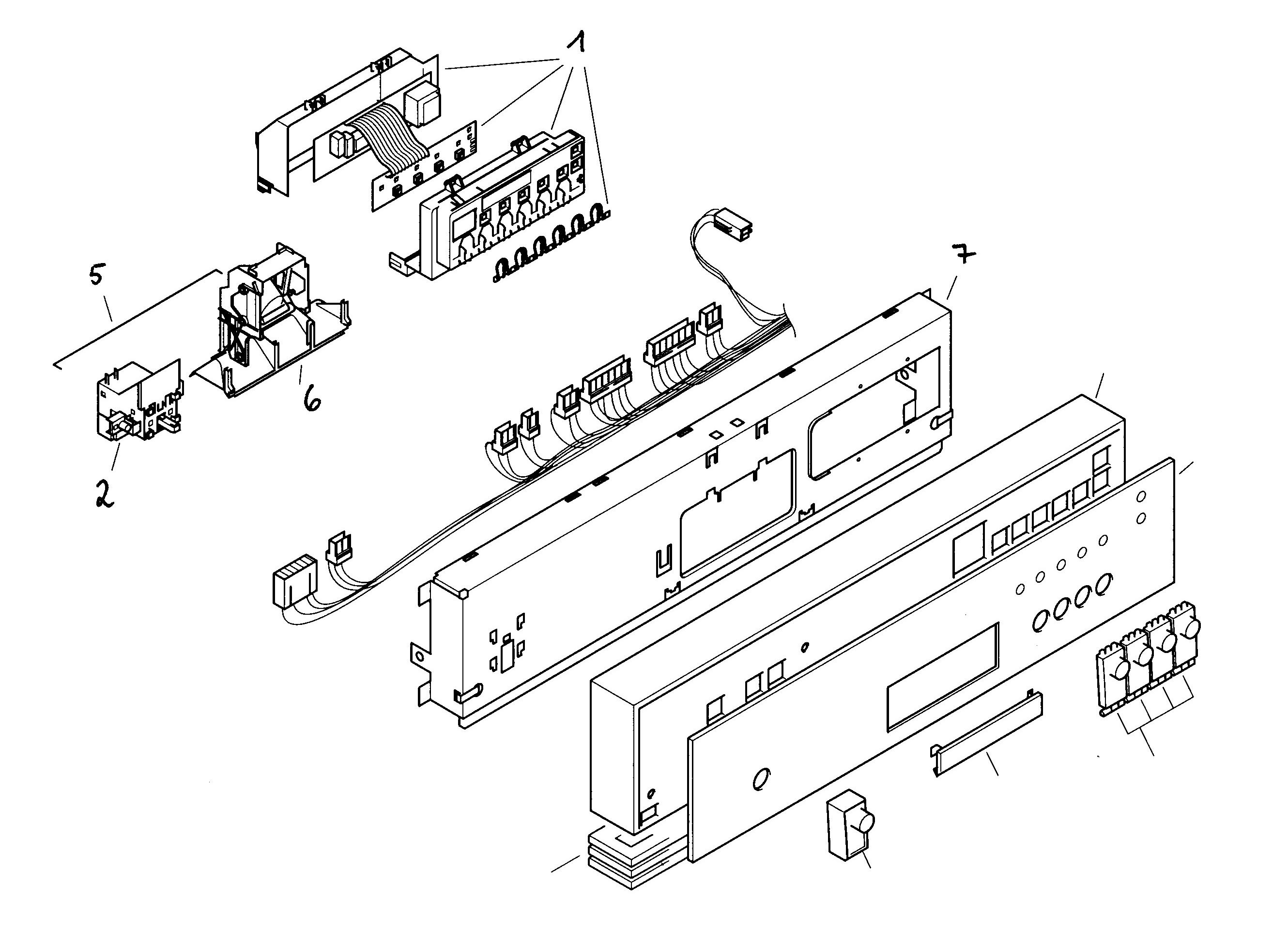 1
5
7
6
2