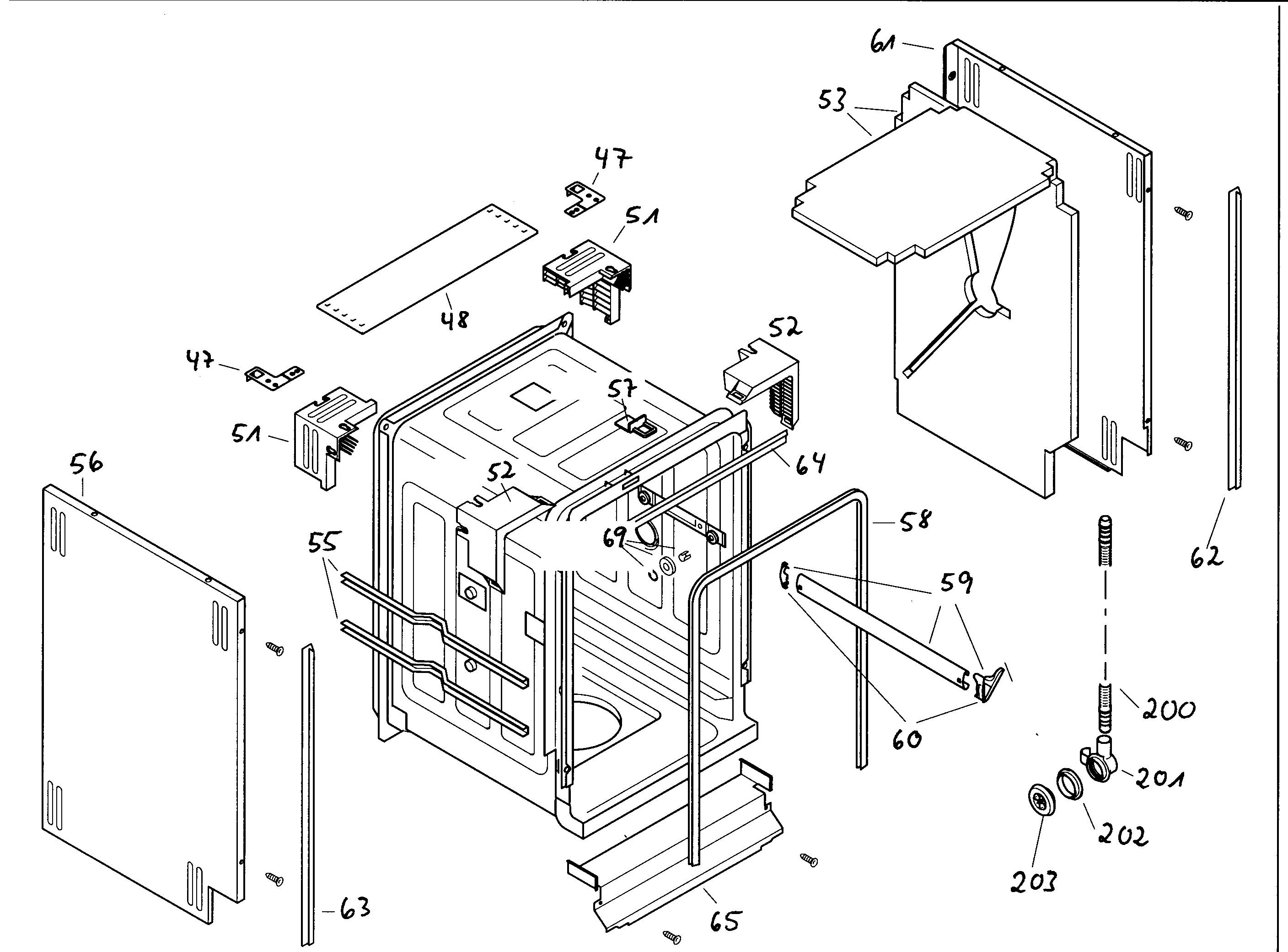 61
53
47
51
48
52
47
57
51
64
56
52
58
55
69
59
62
200
60
201
202
203
63
65