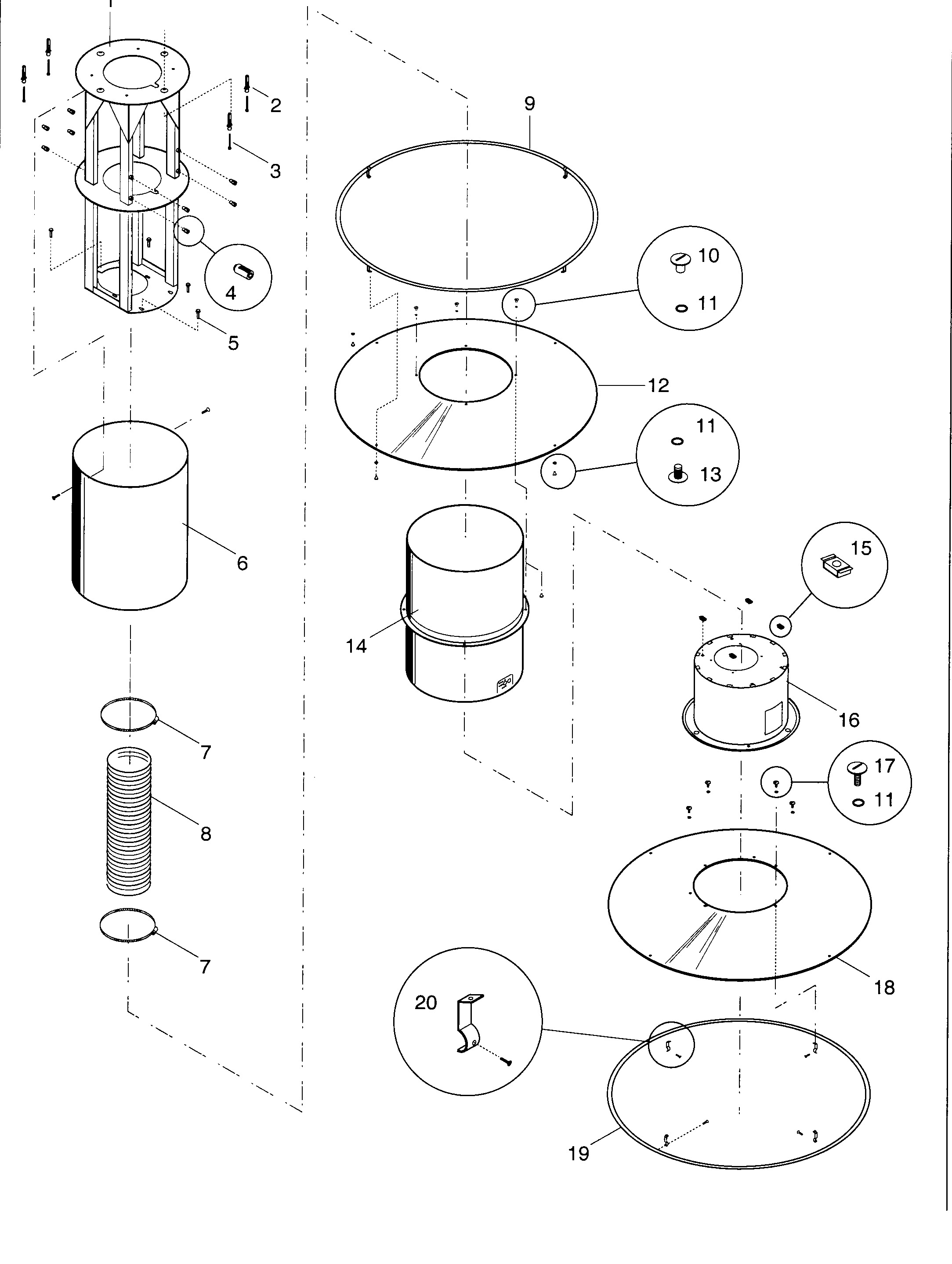 2
3
4
5
6
7
8
7
9
10
11
12
11
13
14
15
16
17
11
18
20
19