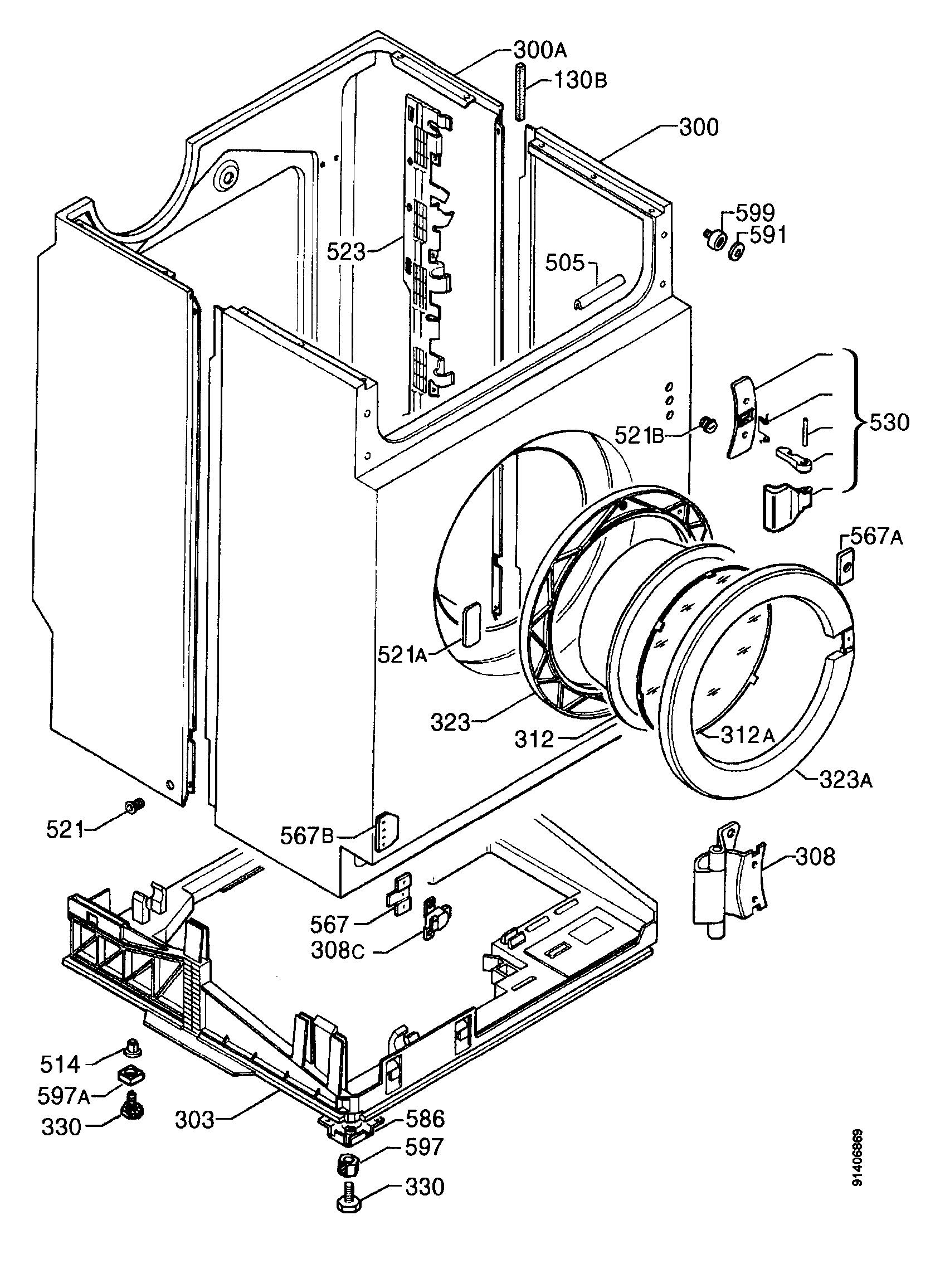 300A
130B
300
599
591
523
505
530
521B
567A
521A
323
312
312A
323A
521
567B
308
567
308C
514
597A
330
303
586
597
330
91406869