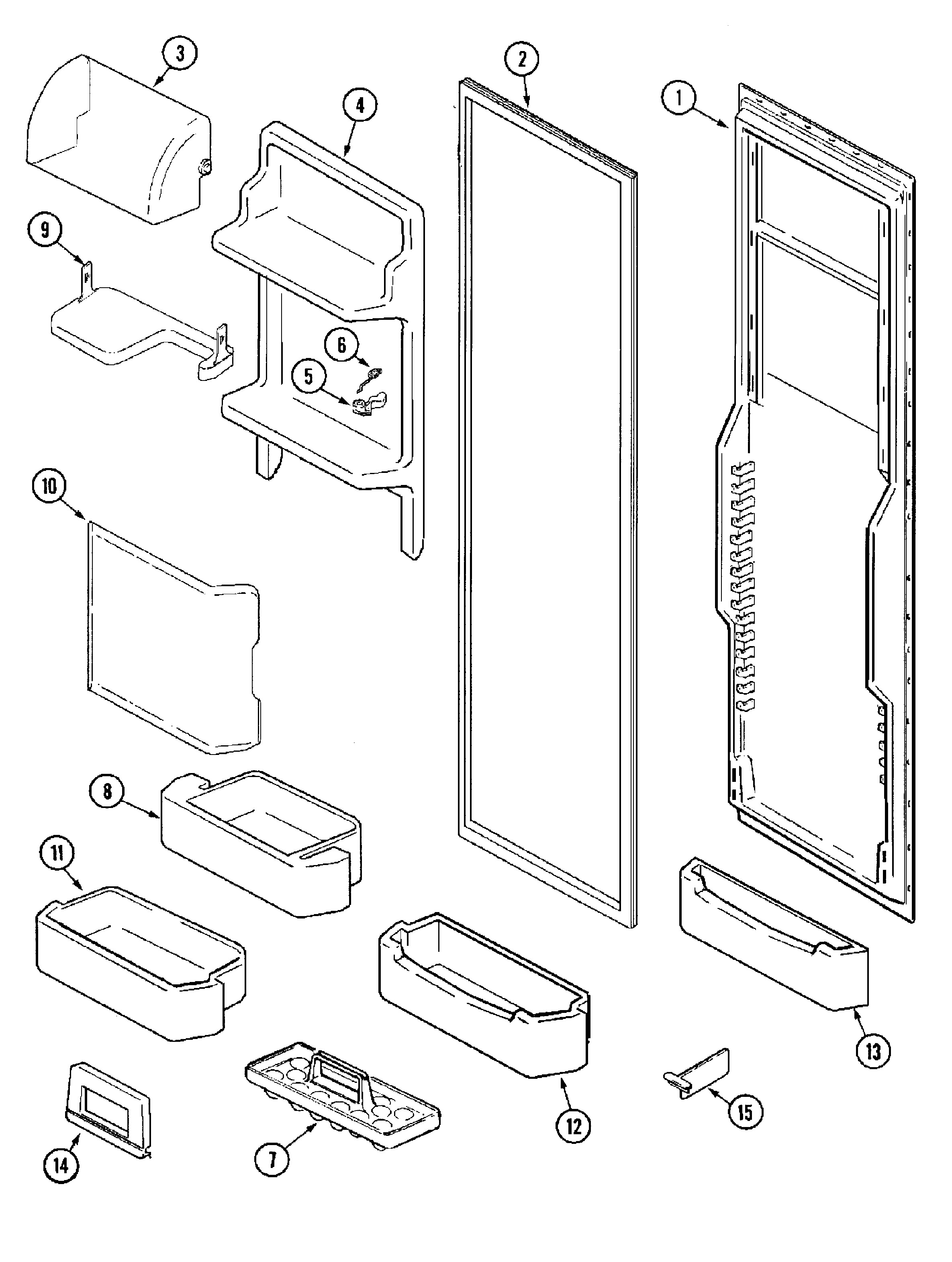 3
2
1
4
9
6
5
10
8
11
13
12
15
14
7