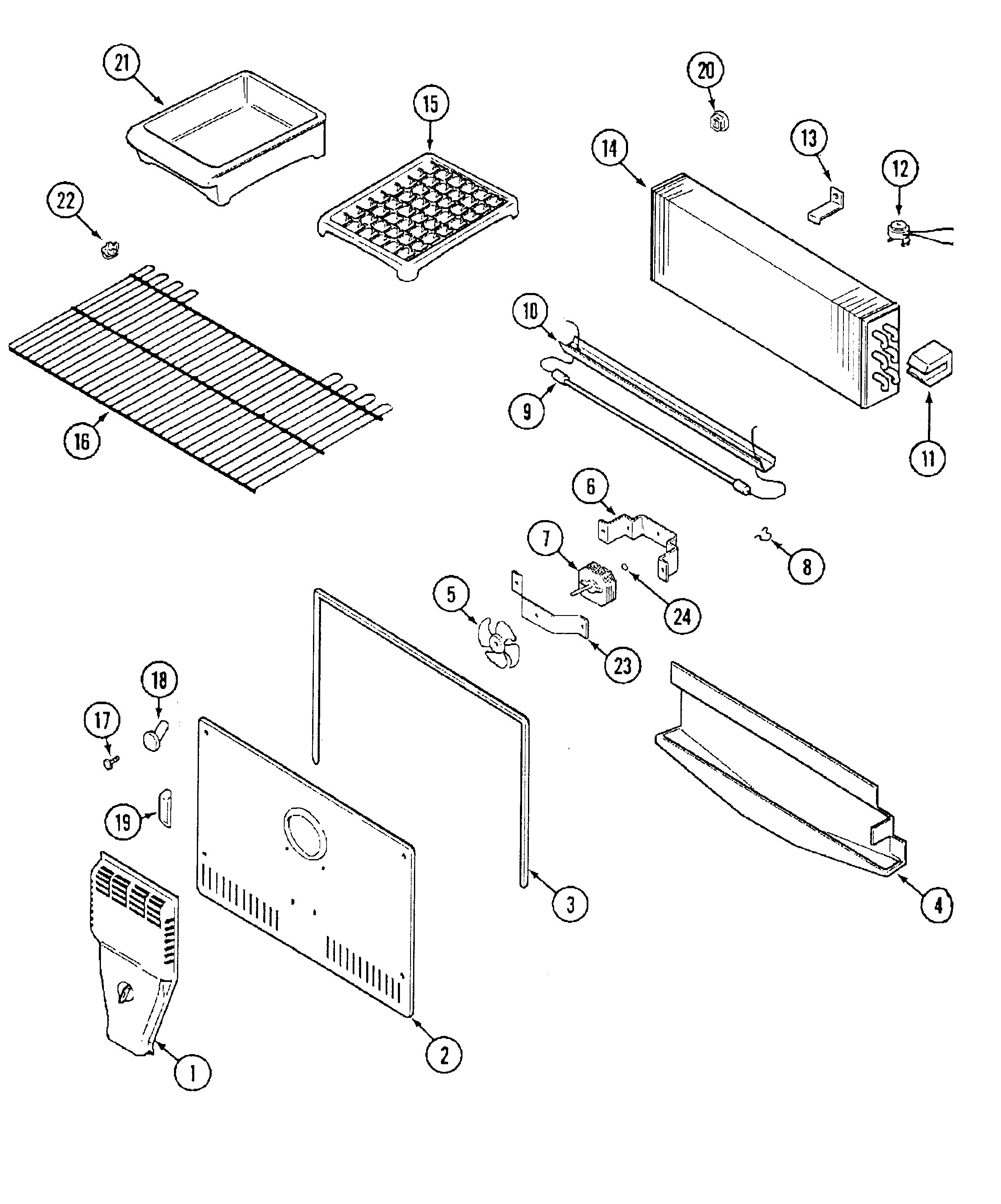 21
15
20
14
13
12
22
10
9
11
16
6
7
8
24
5
23
18
17
19
3
4
2
1