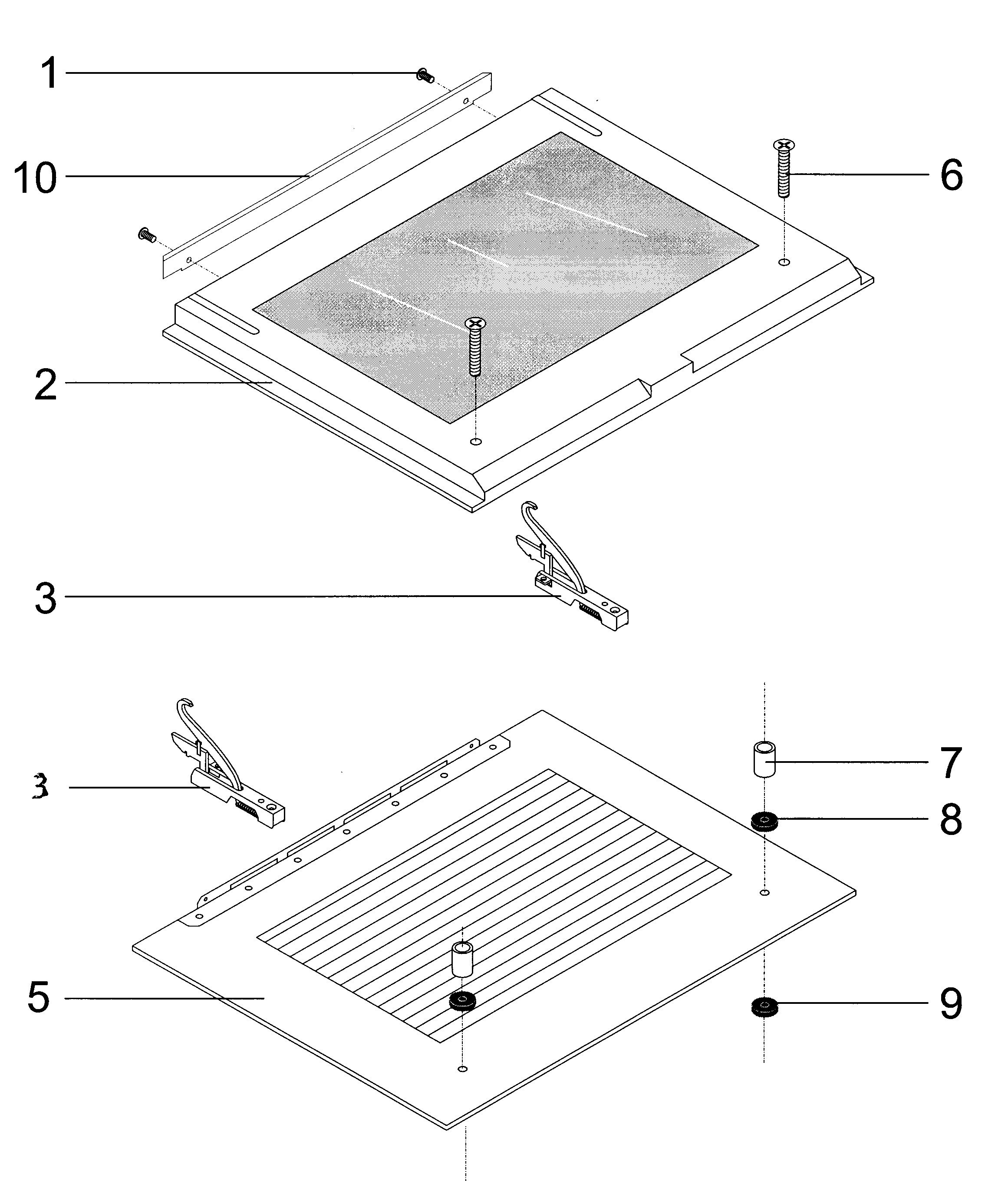 1
10
6
2
3
3
7
8
5
9