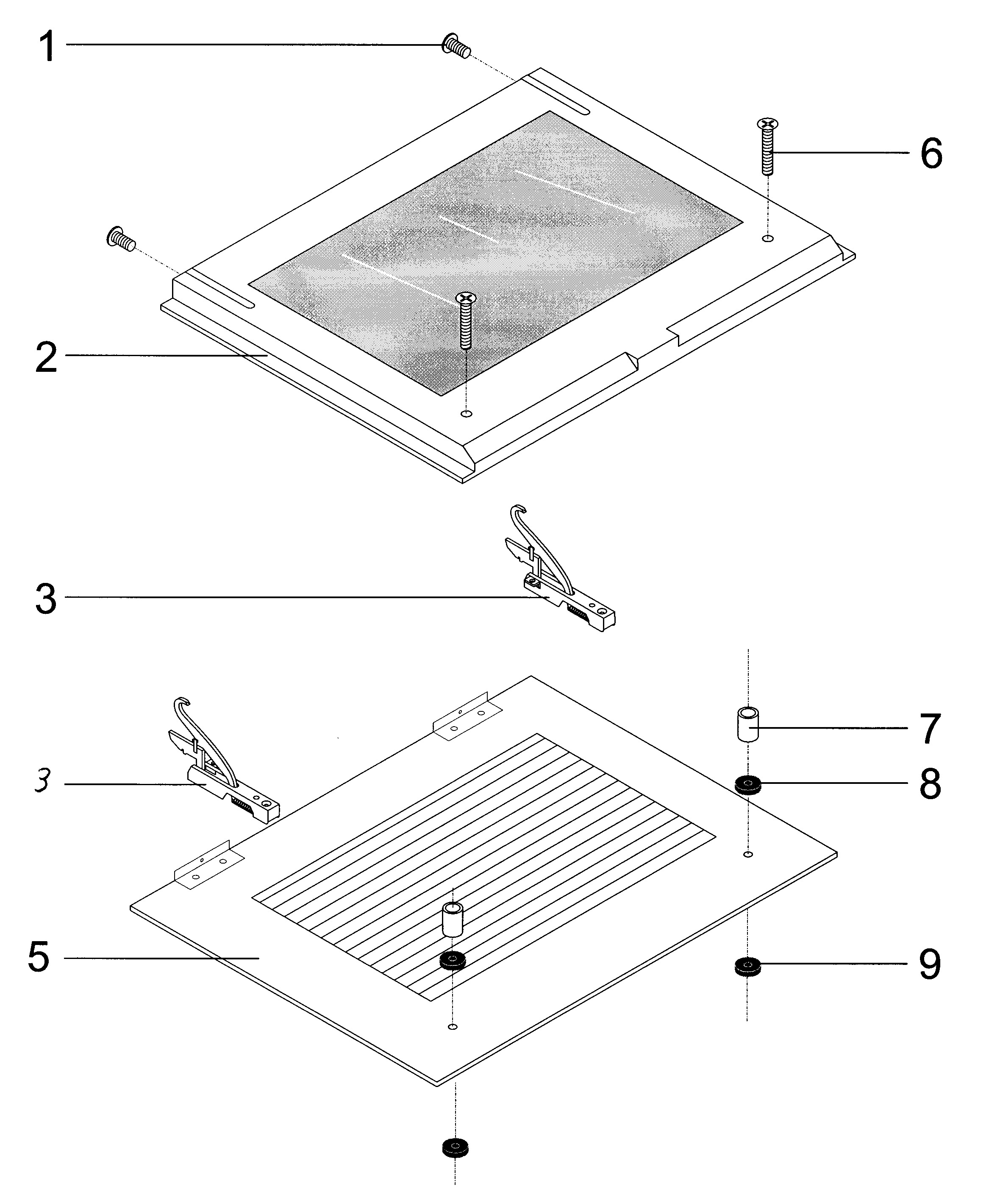 1
6
2
3
7
3
8
5
9