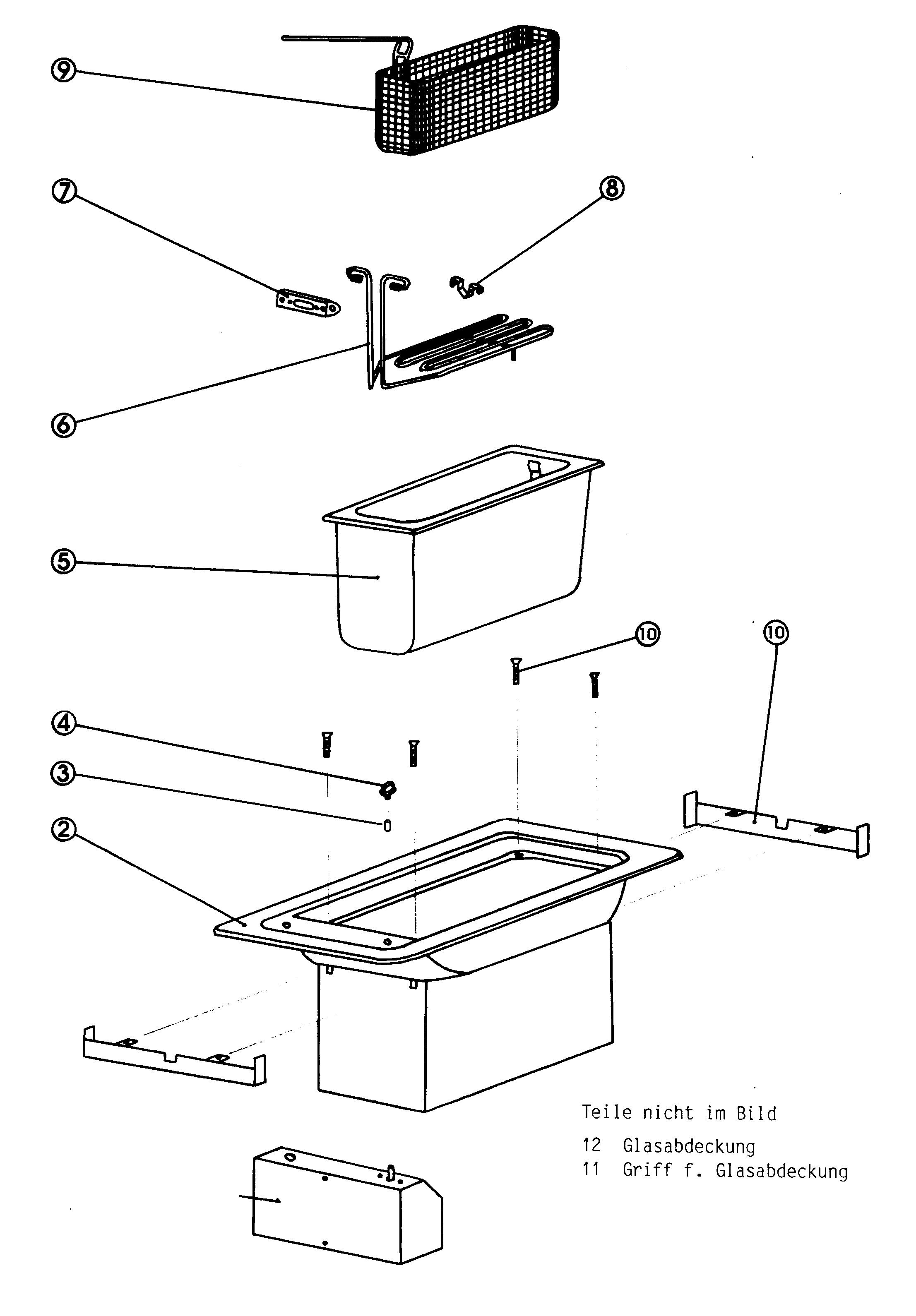 9

7

8

6

5

10

10

4

3

2

Teile nicht im Bild

12 Glasabdeckung
11 Griff f. Glasabdeckung