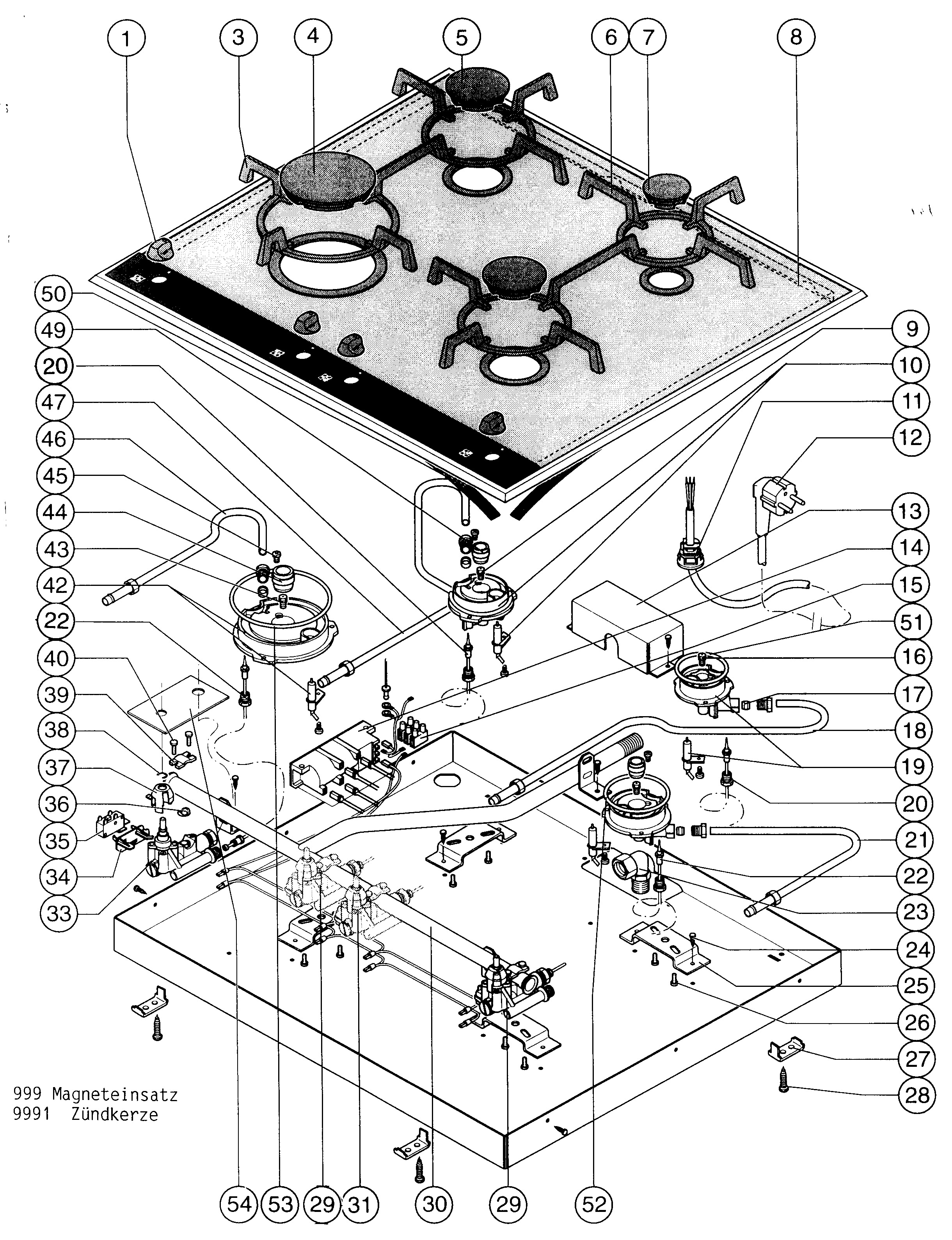 1
3
4
5
6
7
8
50
49
20
47
46
45
44
43
42
22
40
39
38
37
36
35
34
33
9
10
11
12
13
14
15
51
16
17
18
19
20
21
22
23
24
25
26
27
28
999 Magneteinsatz
9991 Zündkerze
54
53
29
31
30
29
52