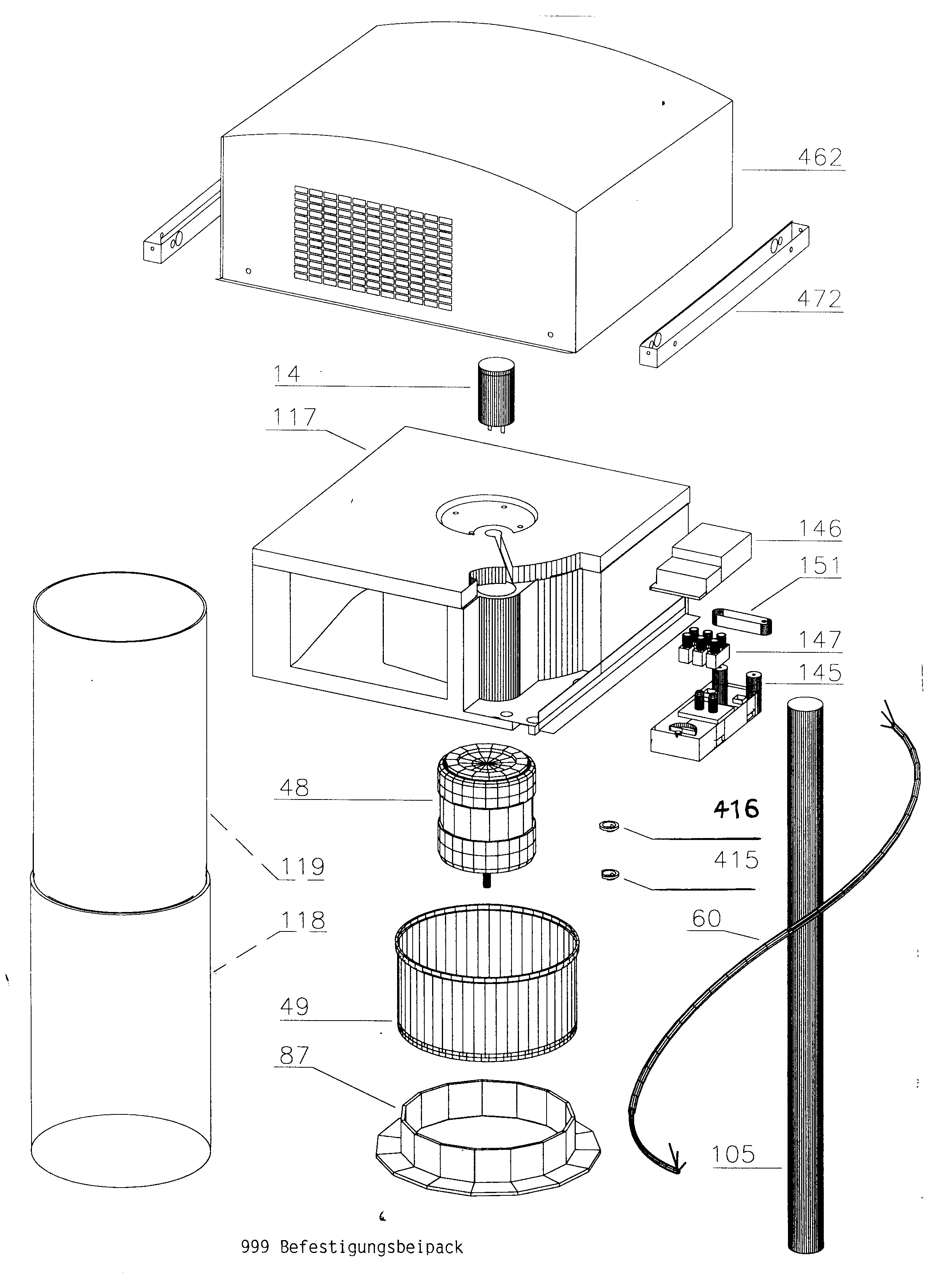 462

472

14

117

146

151

147

145

48

416

415

119

118

60

49

87

105

999 Befestigungsbeipack