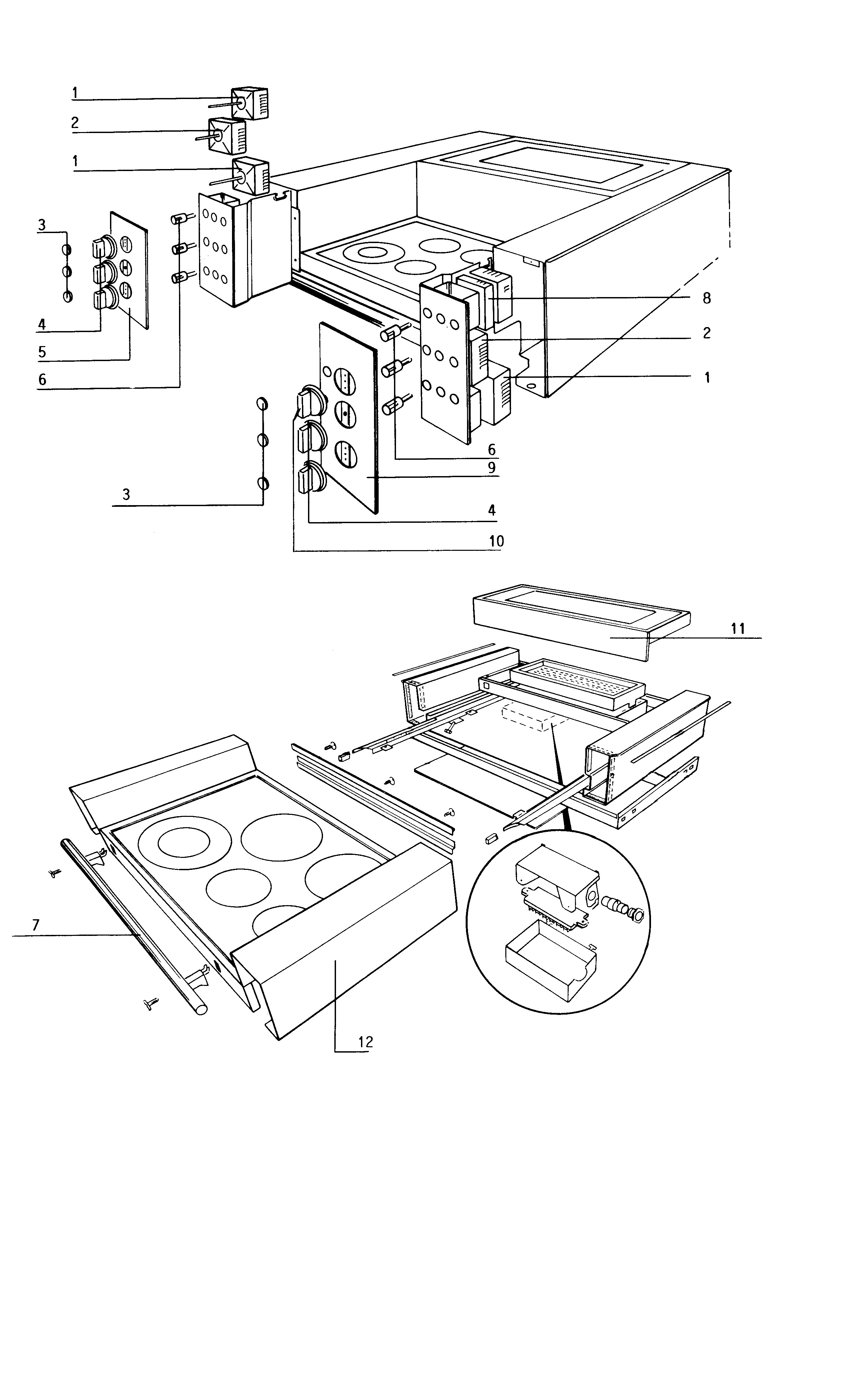 1
2
1
3
4
5
6
8
2
1
6
9
3
4
10
11
7
12