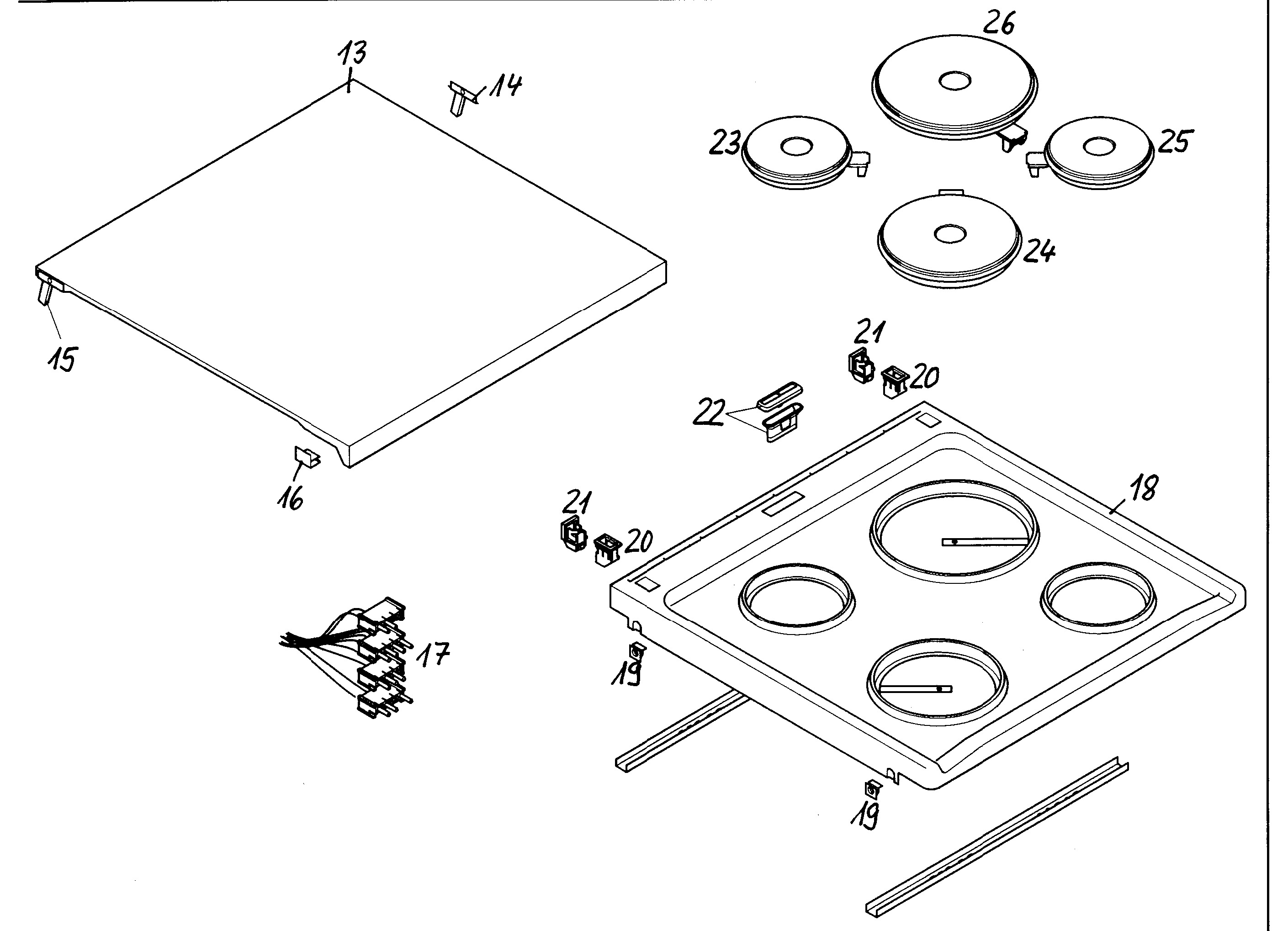 13
14
26
23
25
24
15
21
20
22
16
18
21
20
17
19
19