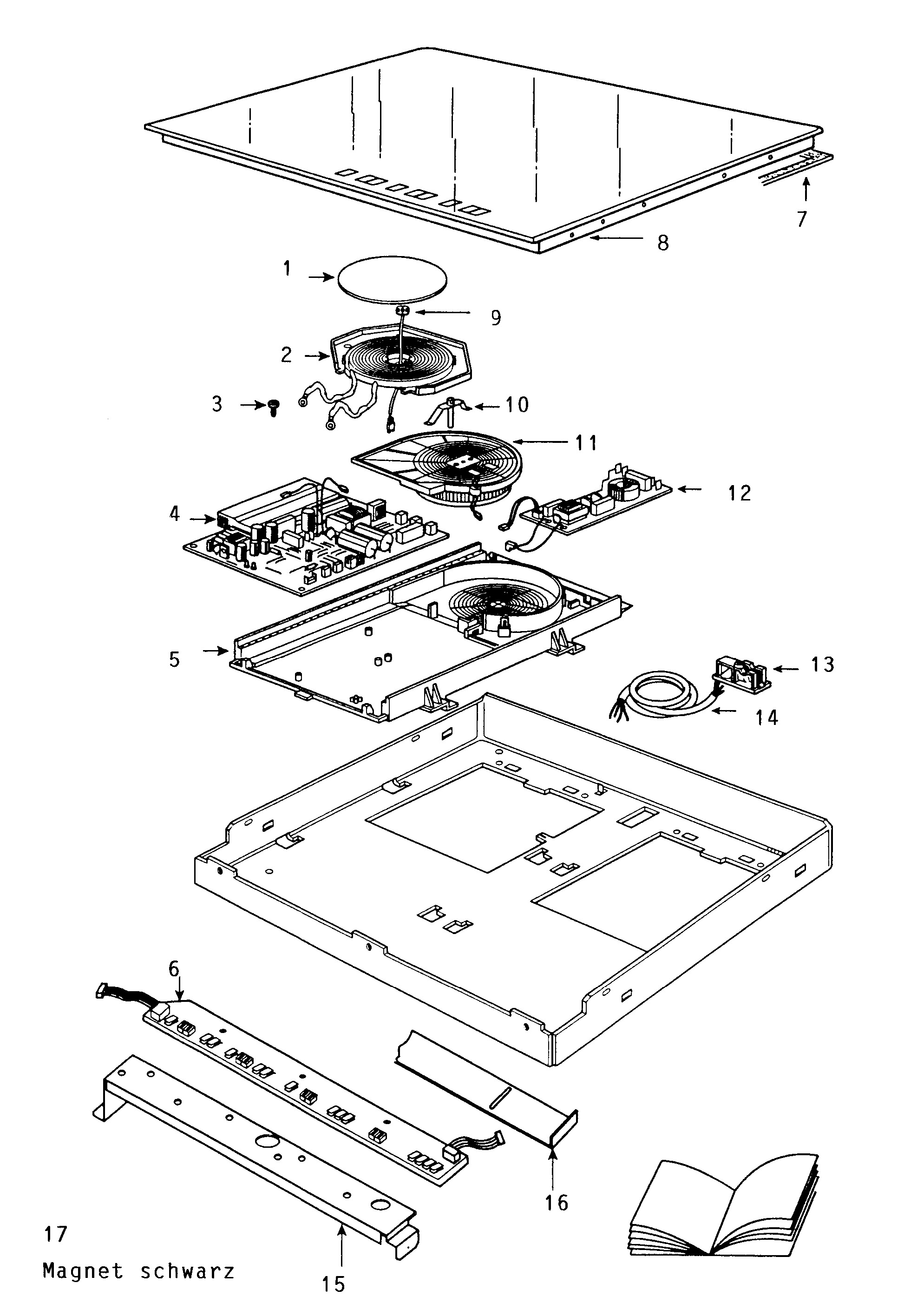 7

8

1

9

2

3

10

11

12

4

5

13

14

6

16

17

Magnet schwarz

15