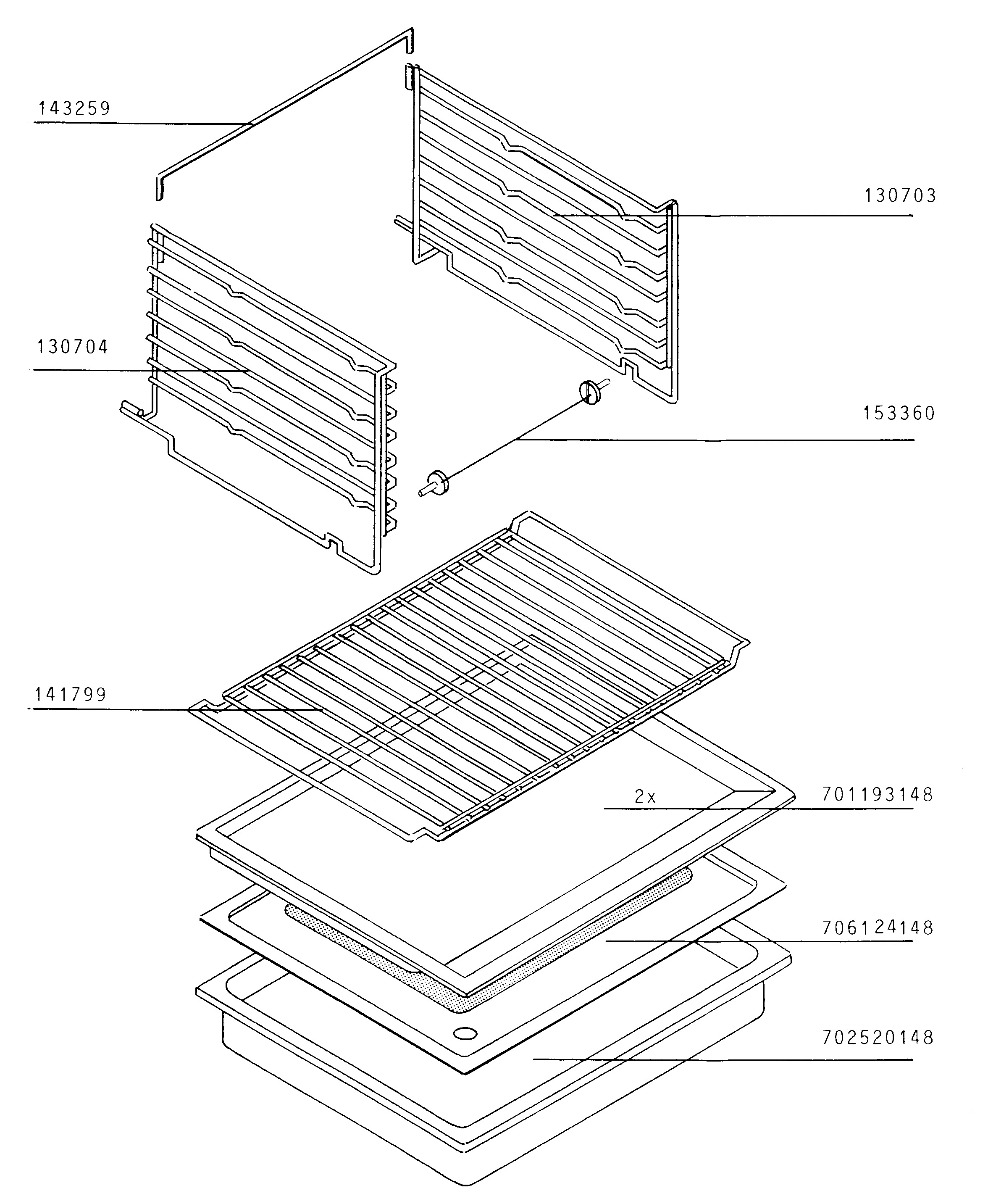 143259

130703

130704

153360

141799

2x

701193148

706124148

702520148