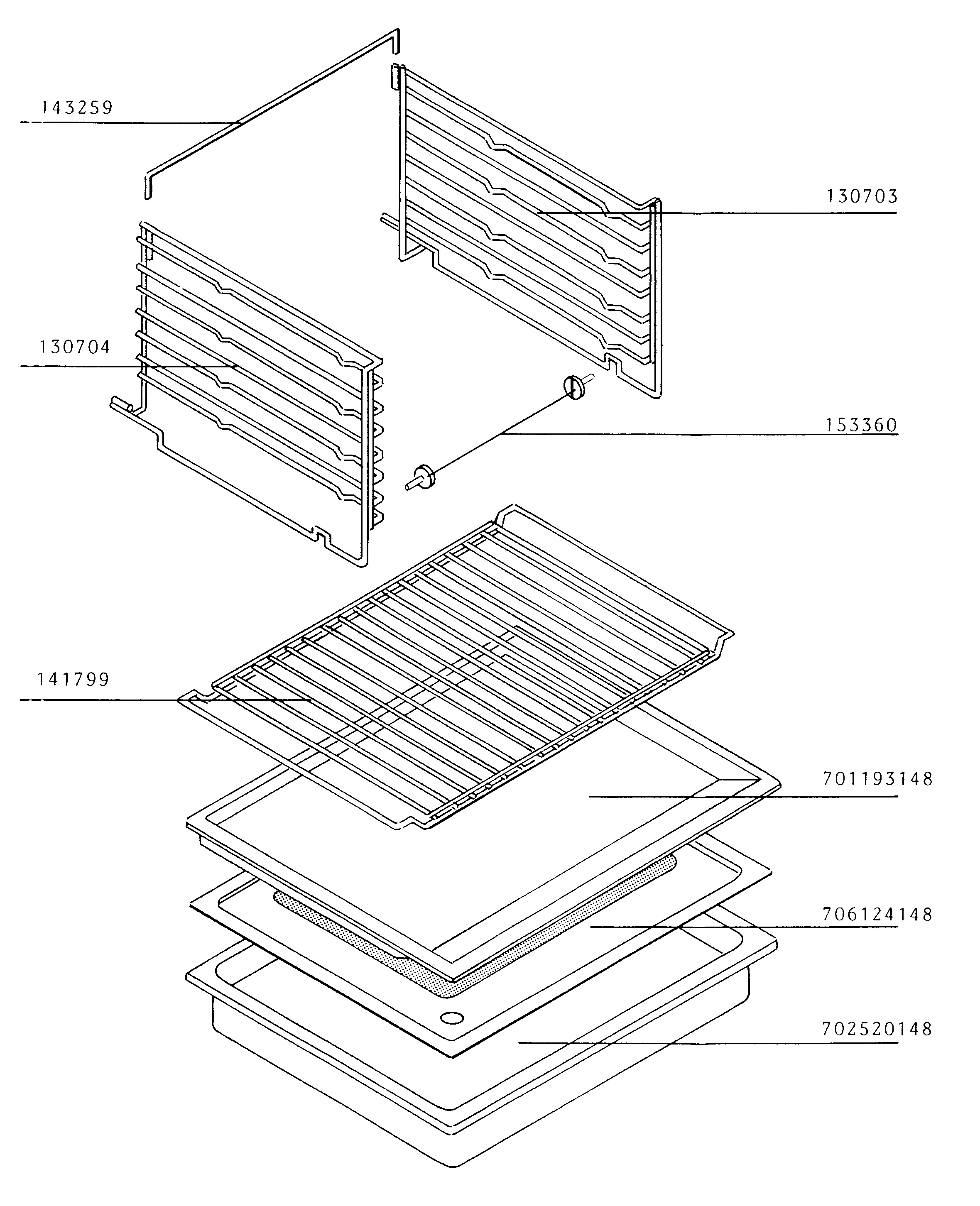 143259

130703

130704

153360

141799

701193148

706124148

702520148