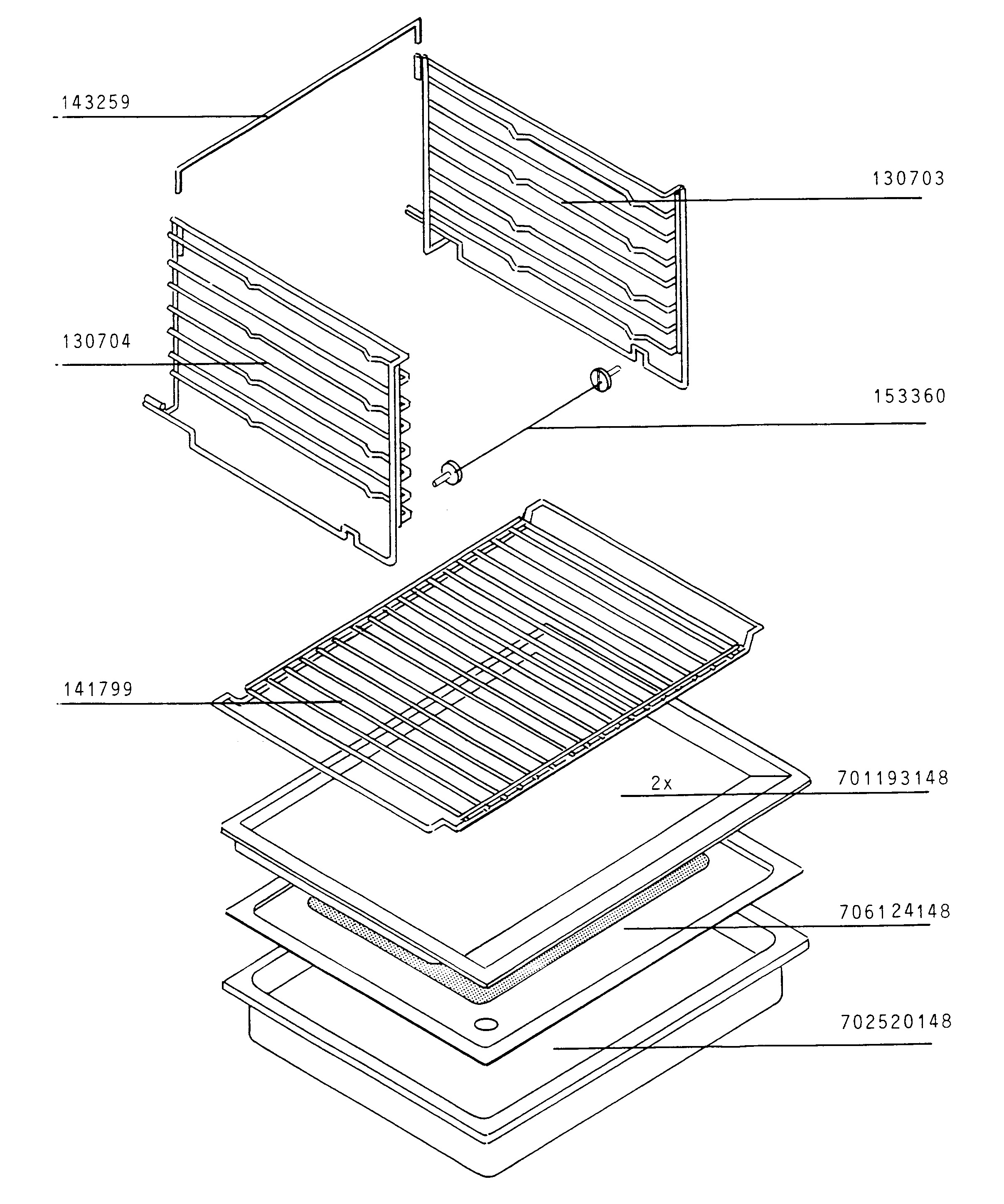 143259

130703

130704

153360

141799

2x

701193148

706124148

702520148