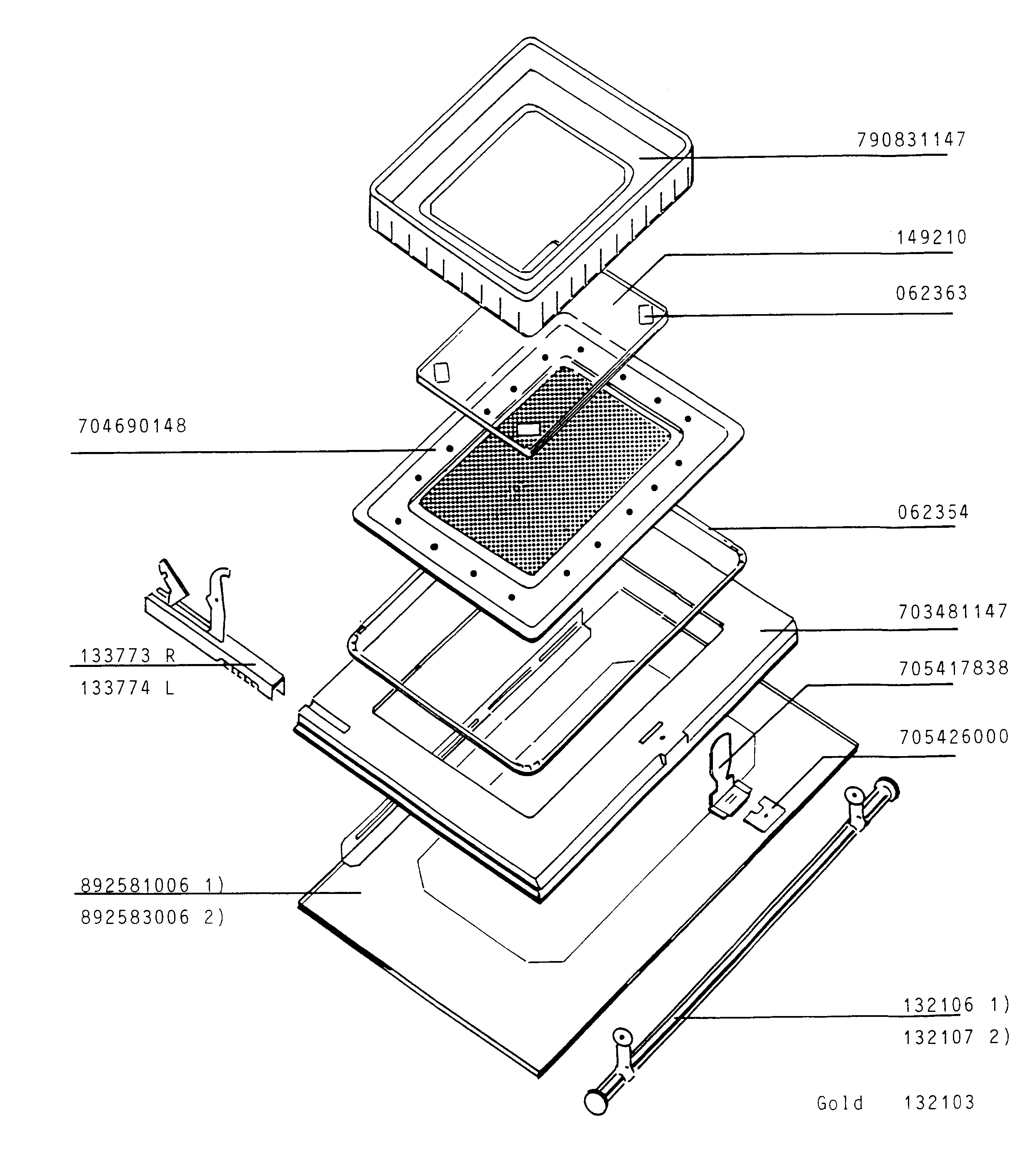 790831147

149210

062363

704690148

062354

703481147

133773 R
133774 L

705417838

705426000

892581006 1)
892583006 2)

132106 1)
132107 2)

Gold 132103