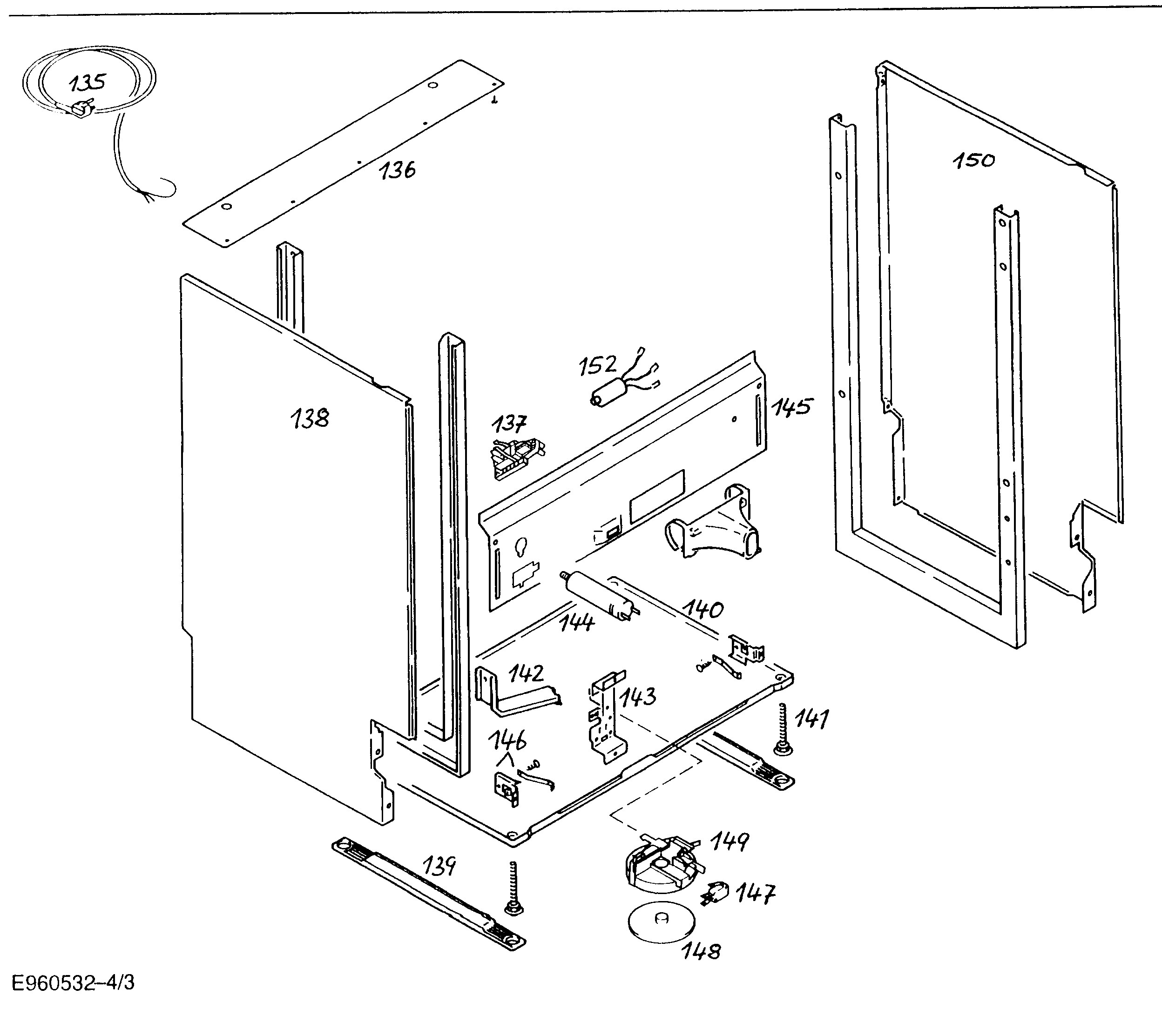 135
136
150
152
145
137
138
140
144
142
143
141
146
149
139
147
148
E960532–4/3