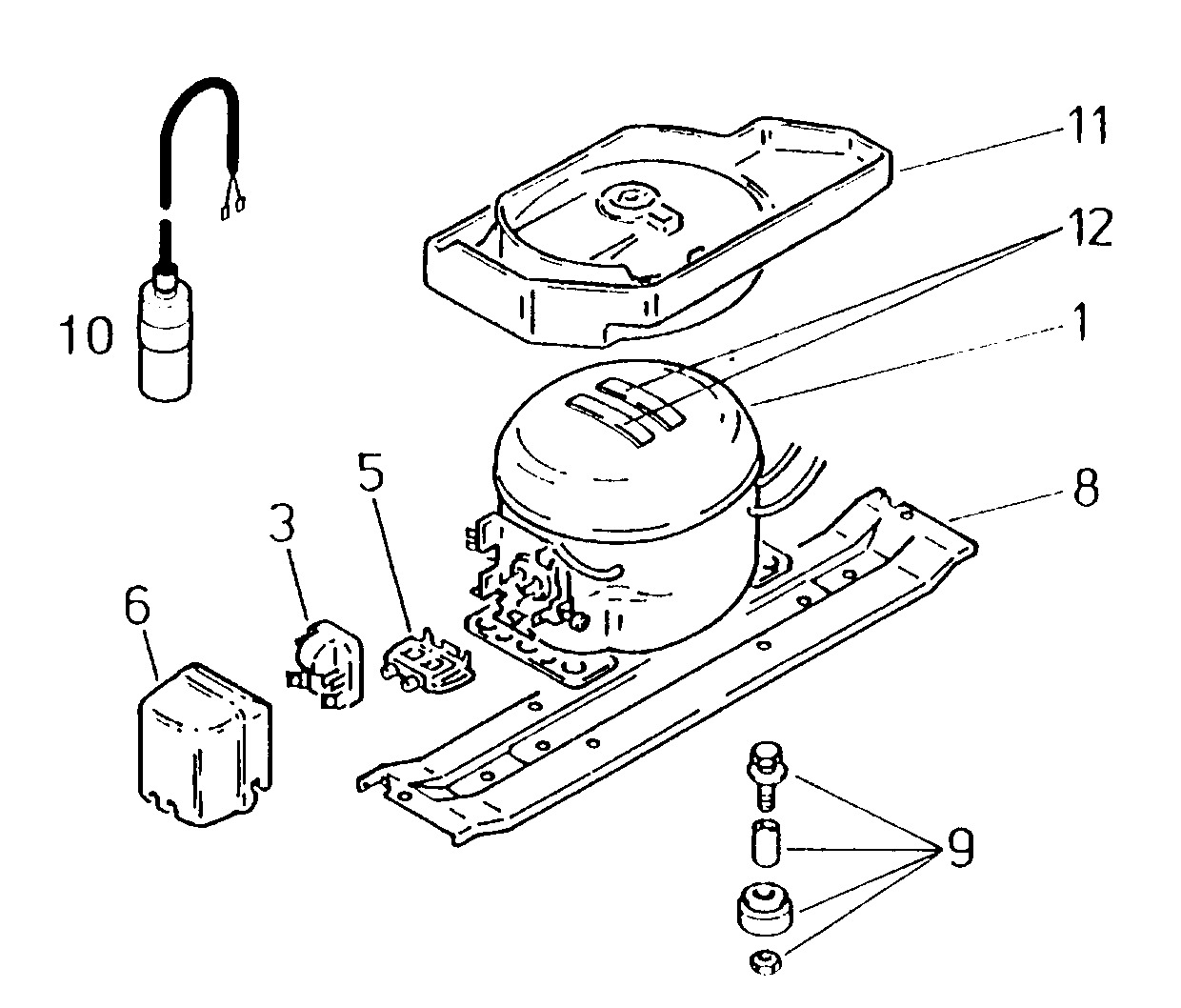 11
12
10
1
5
8
3
6
9