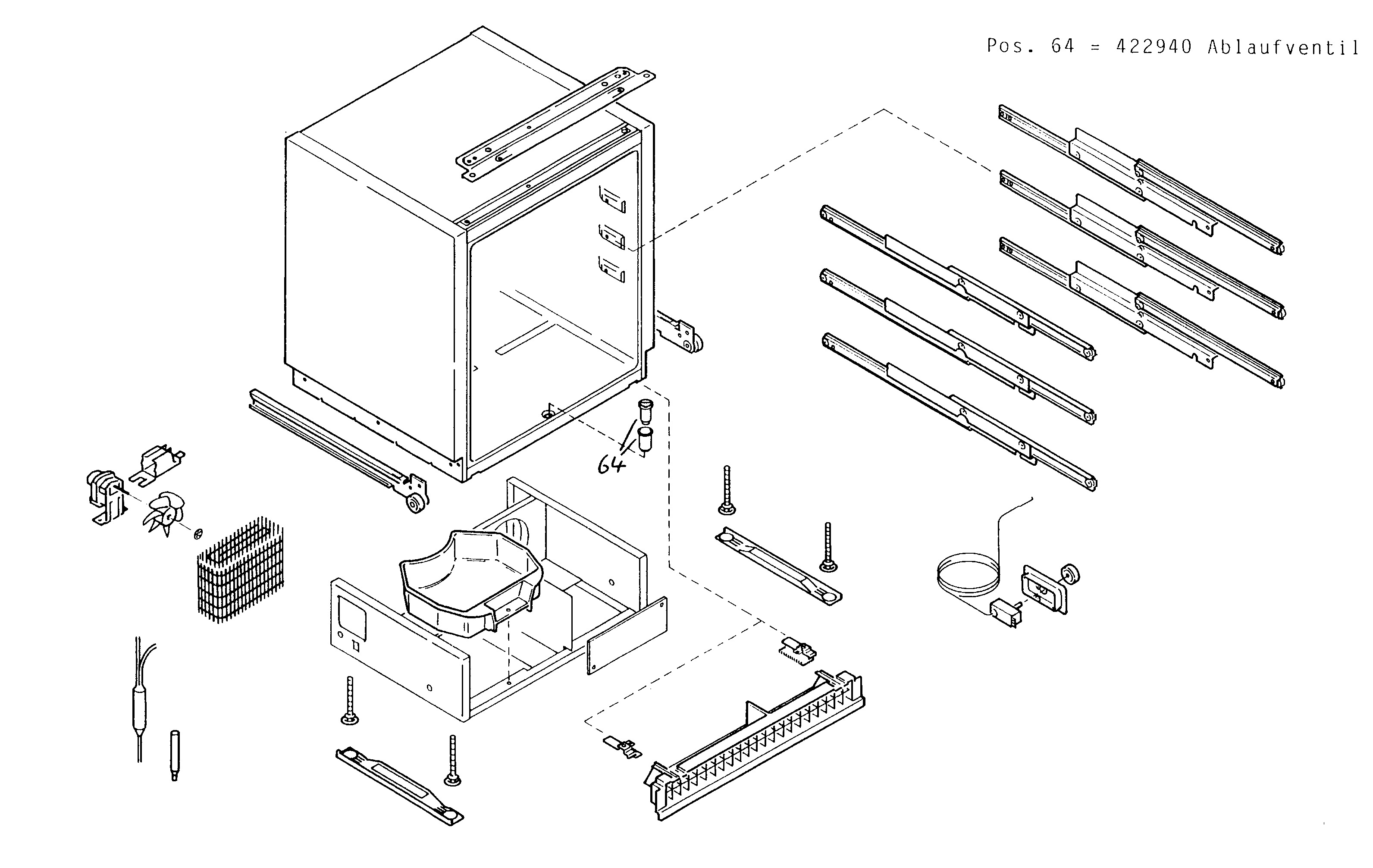 Pos. 64 = 422940 Ablaufventil

64