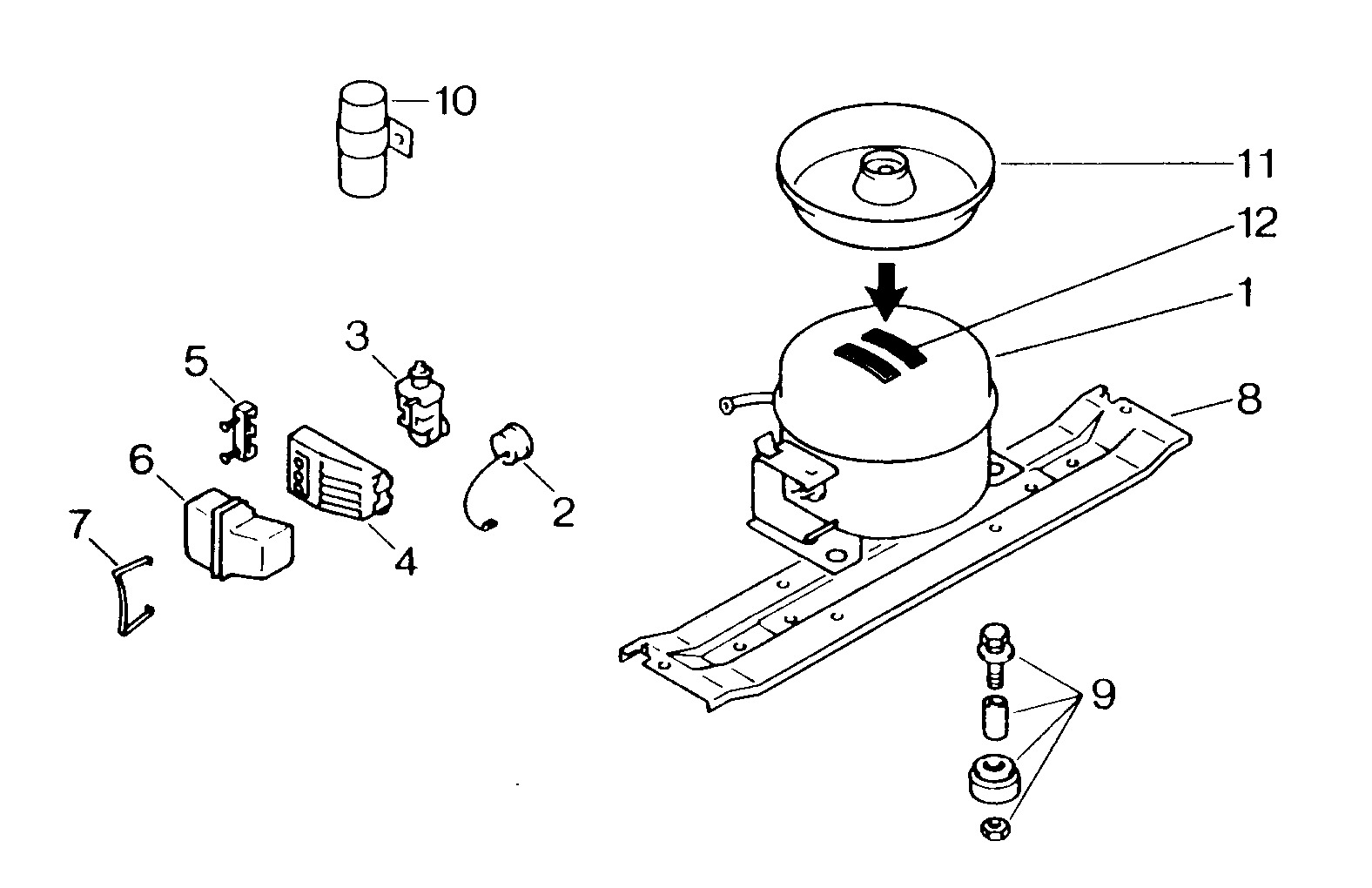 10
11
12
1
3
5
8
6
2
7
4
9