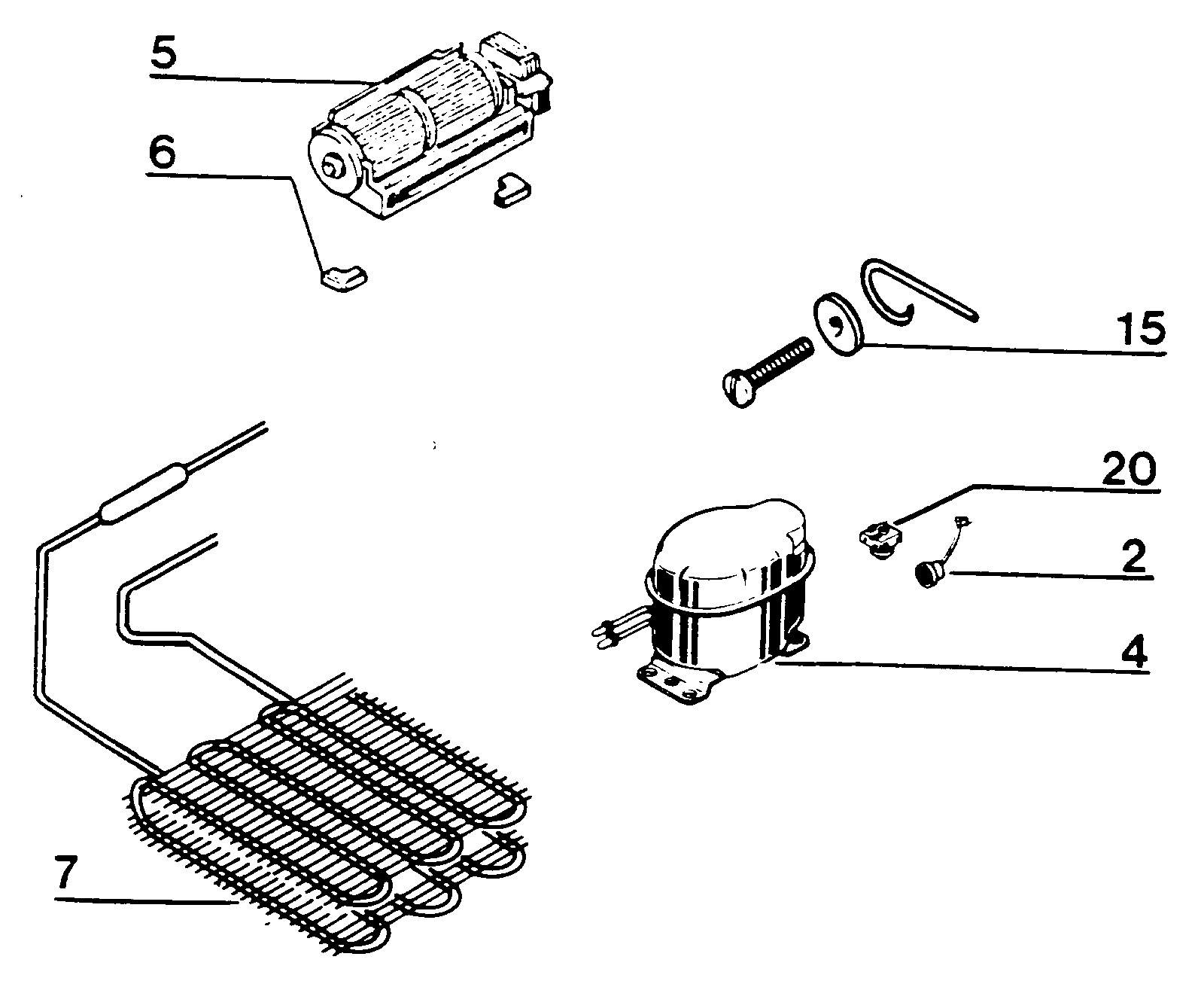 5

6

15

20

2

4

7