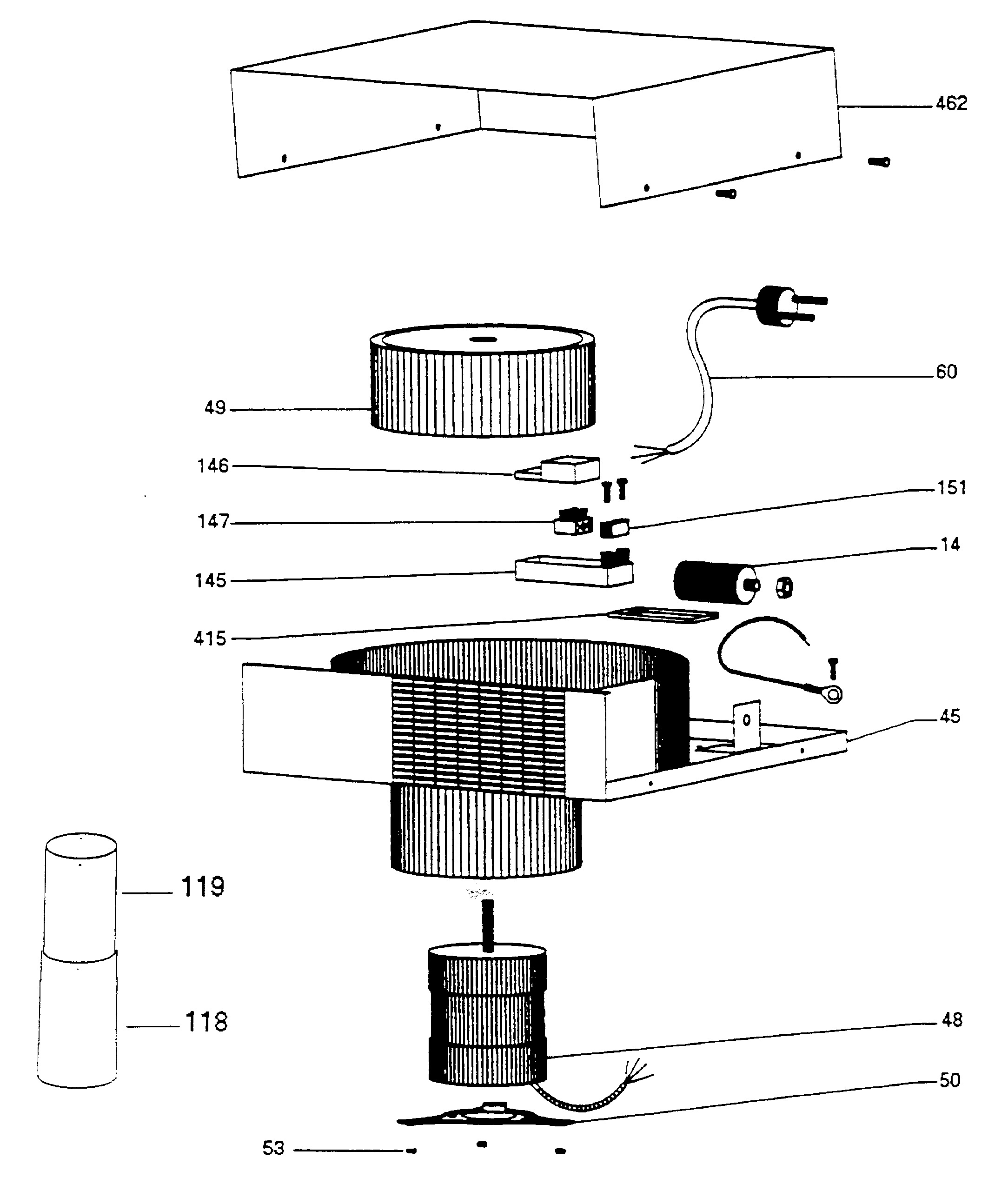 462
60
49
146
151
147
14
145
415
45
119
118
48
50
53