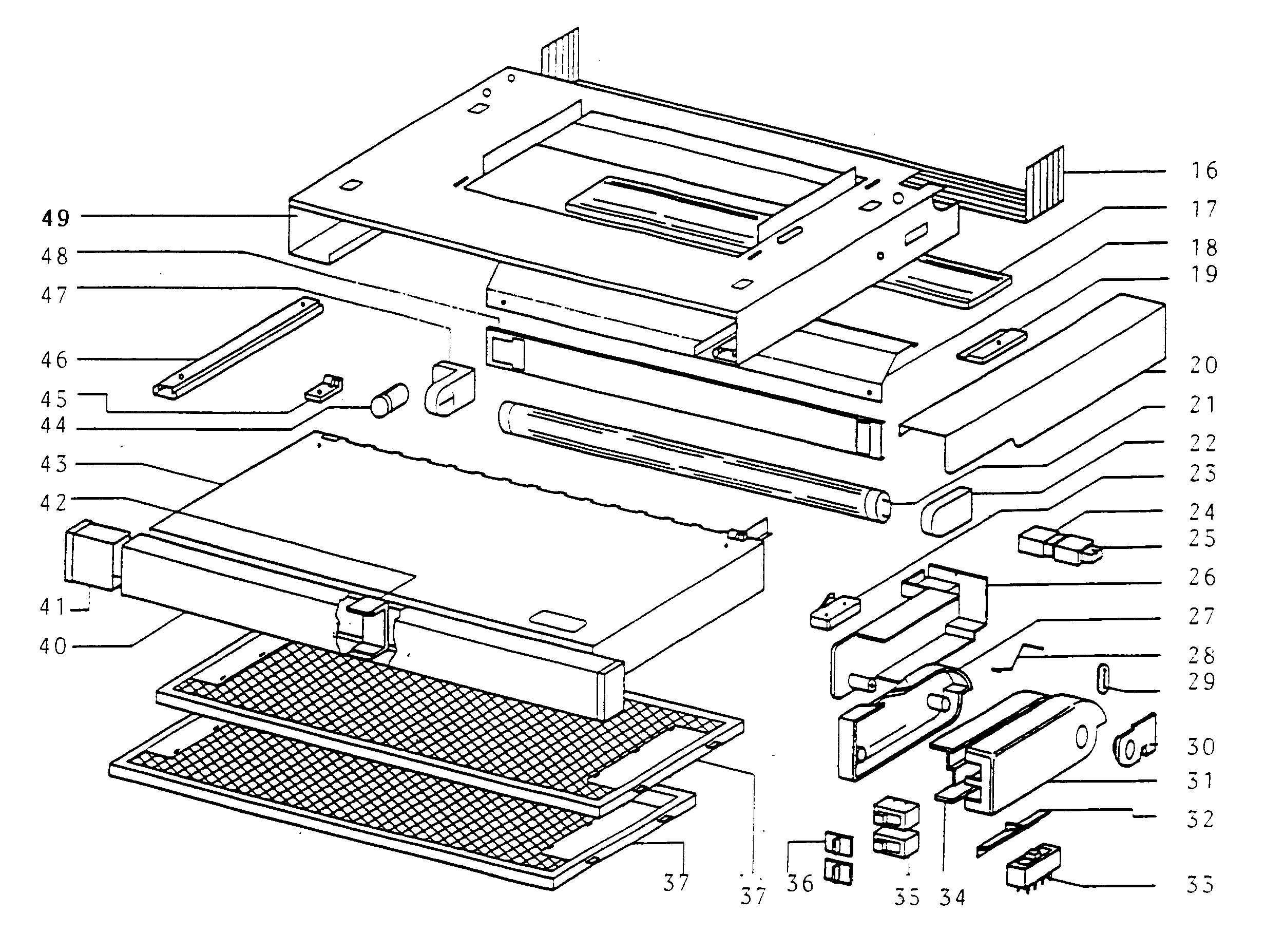 49
48
47
46
45
44
43
42
41
40
16
17
18
19
20
21
22
23
24
25
26
27
28
29
30
31
32
33
37
37
36
35
34