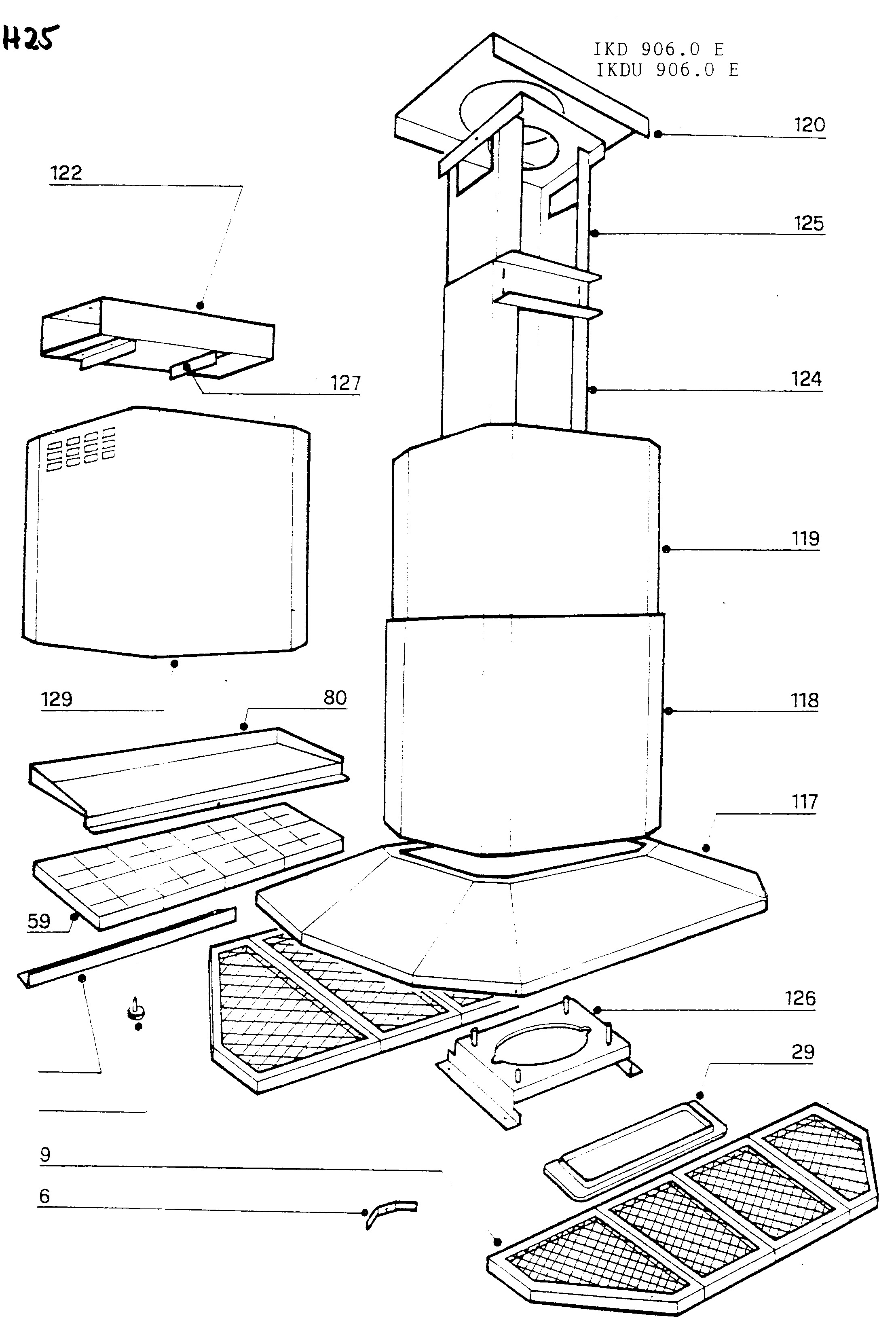 H25

IKD 906.0 E
IKDU 906.0 E

120

122

125

127

124

119

129

80

118

117

59

126

29

9

6