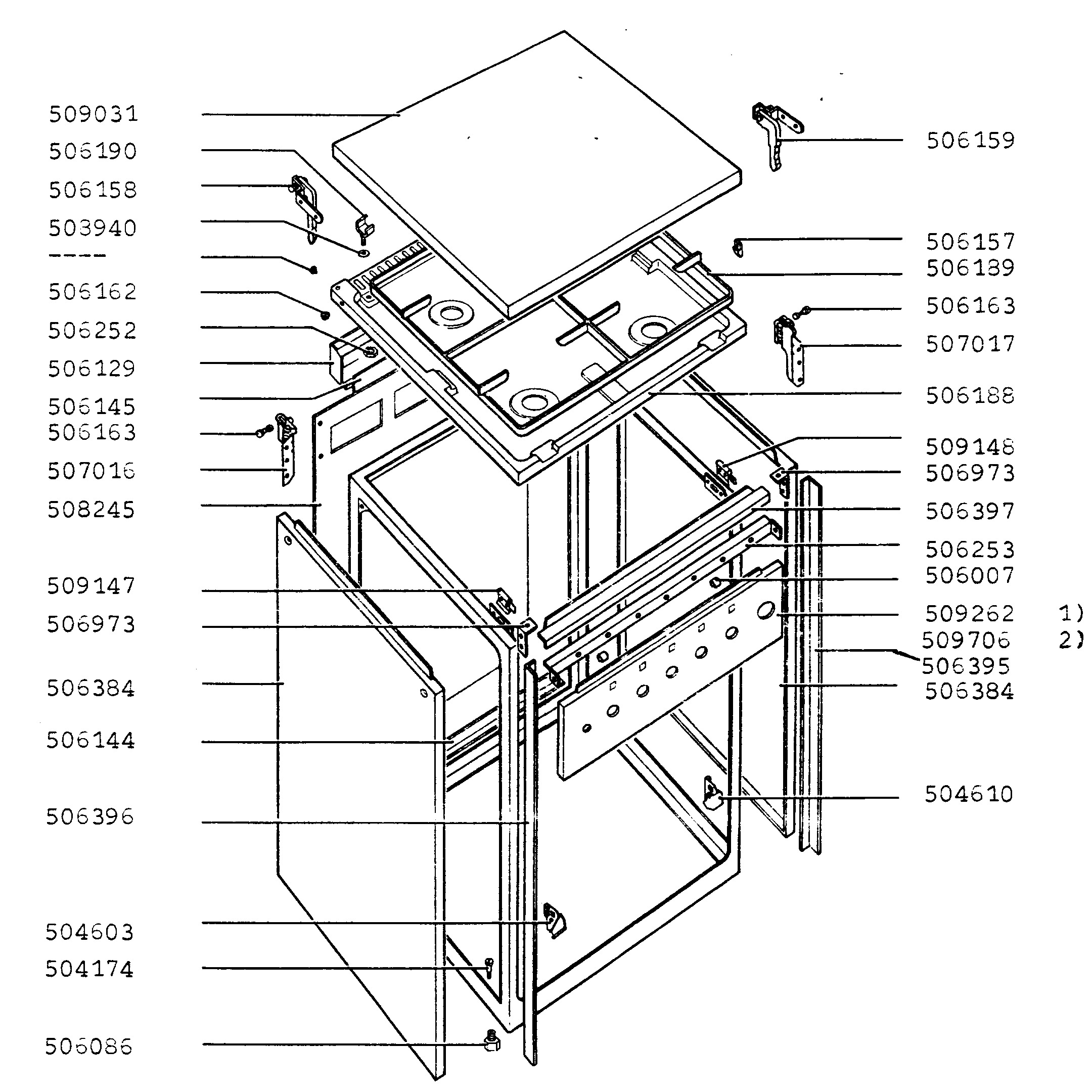 509031
506190
506158
503940
----
506162
506252
506129
506145
506163
507016
508245
509147
506973
506384
506144
506396
504603
504174
506086

506159
506157
506189
506163
507017
506188
509148
506973
506397
506253
506007
509262 1)
509706 2)
506395
506384
504610