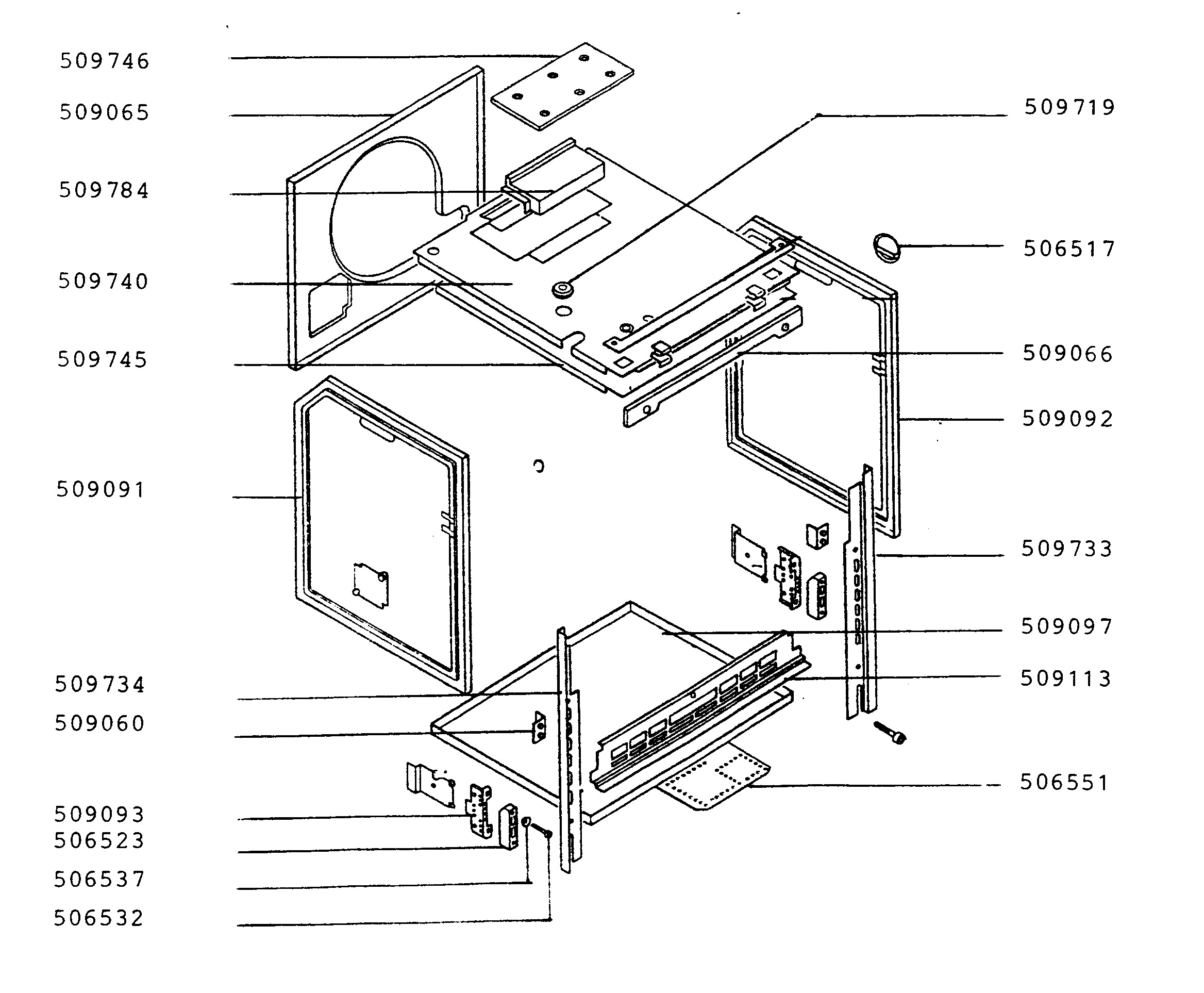 509746
509065
509784
509740
509745
509091
509734
509060
509093
506523
506537
506532
509719
506517
509066
509092
509733
509097
509113
506551