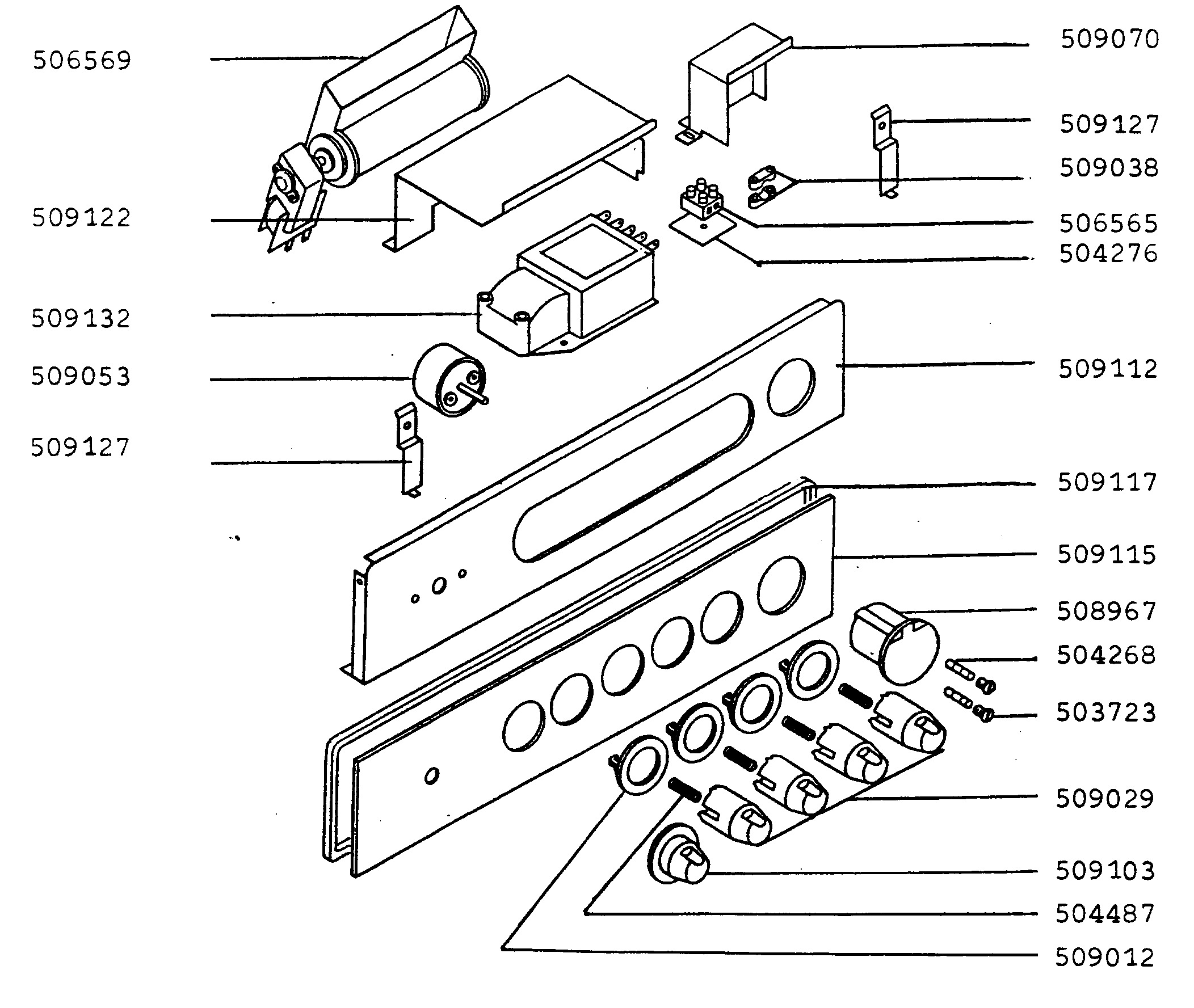 506569

509122

509132

509053

509127

509070

509127

509038

506565

504276

509112

509117

509115

508967

504268

503723

509029

509103

504487

509012